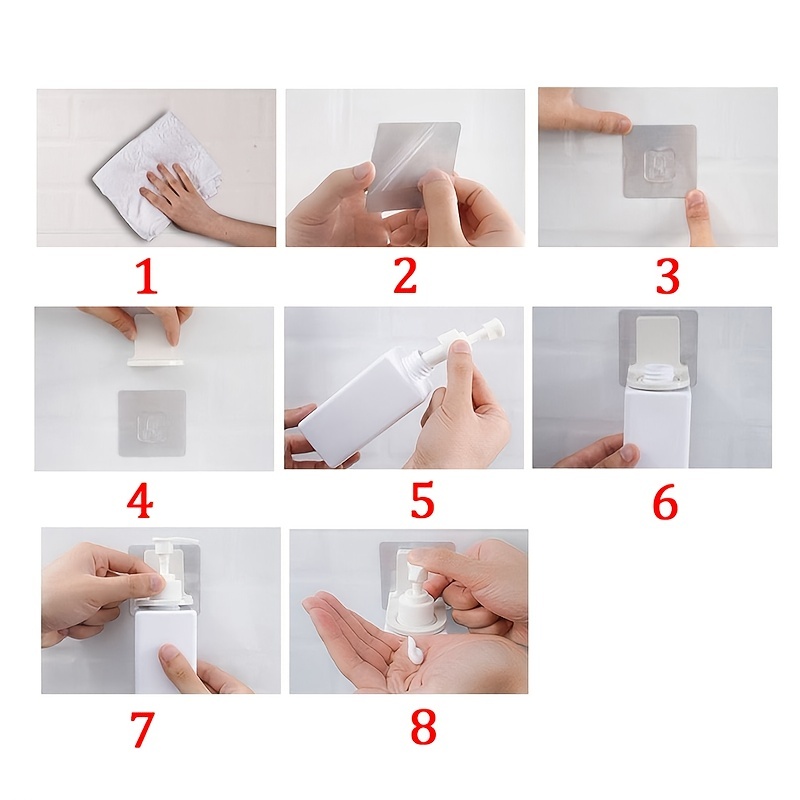 1

2

3

4

5

6

7

8