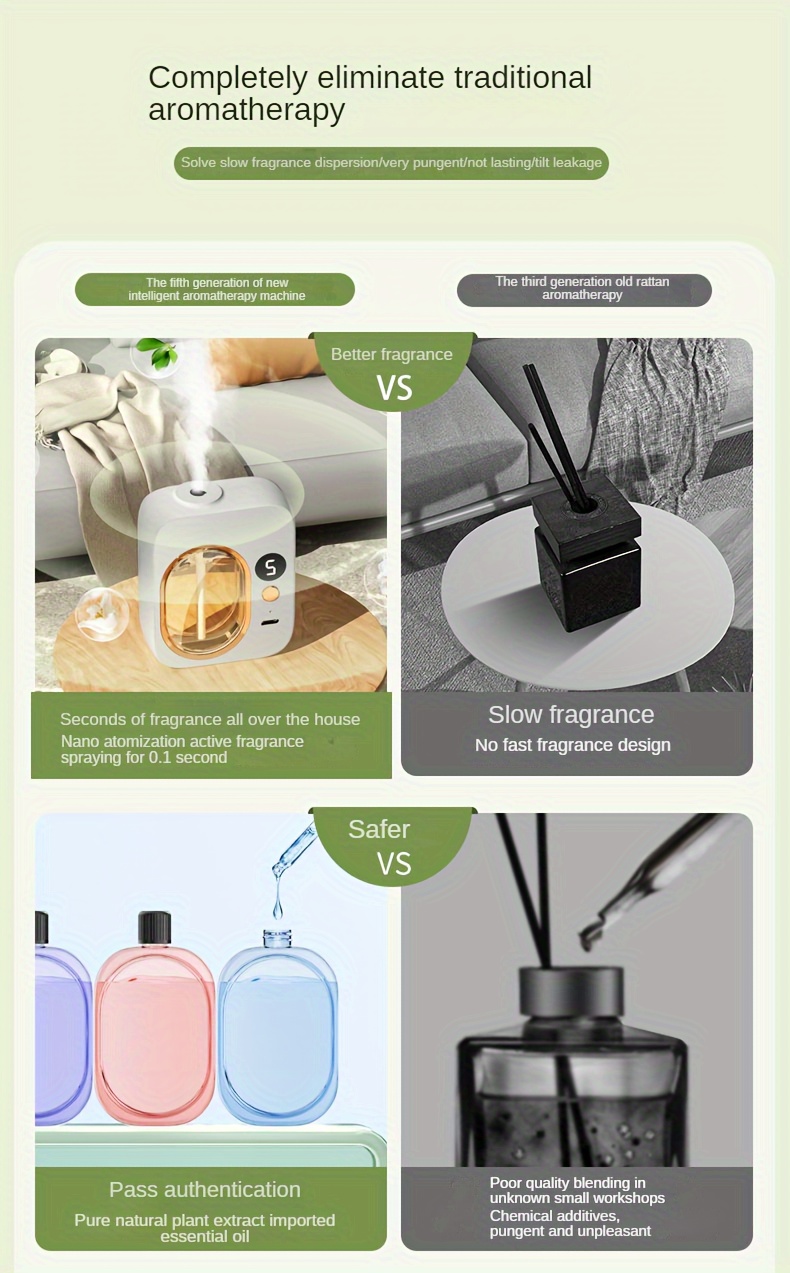 Completely eliminate traditional aromatherapy

Solve slow fragrance dispersion/very pungent/not lasting/tilt leakage

The fifth generation of new intelligent aromatherapy machine

The third generation old rattan aromatherapy

Better fragrance
VS

5

Seconds of fragrance all over the house
Nano atomization active fragrance spraying for 0.1 second

Slow fragrance
No fast fragrance design

Safer
VS

Pass authentication
Pure natural plant extract imported essential oil

Poor quality blending in unknown small workshops
Chemical additives, pungent and unpleasant