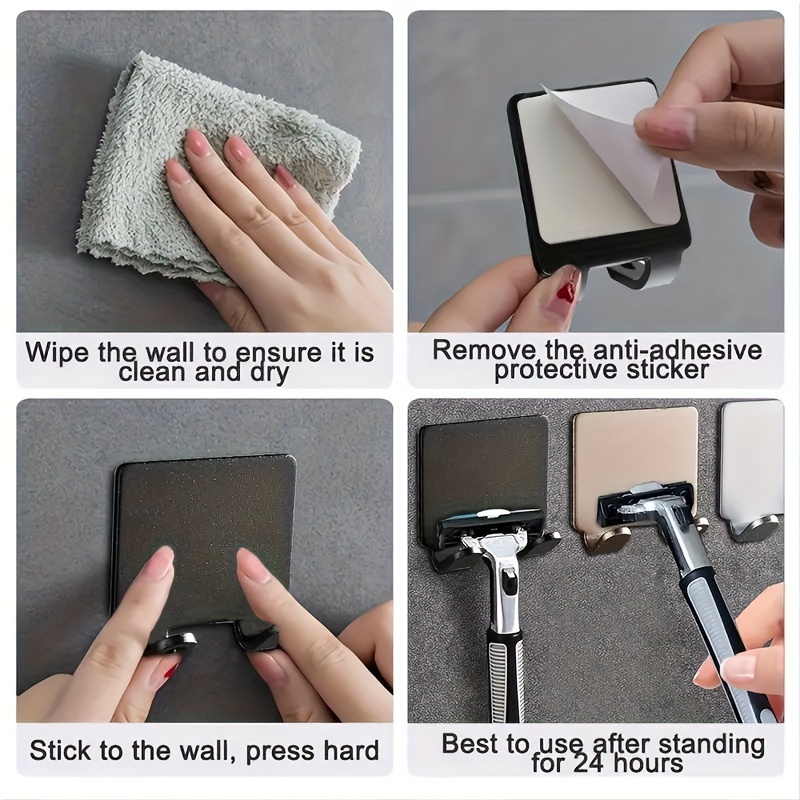 Wipe the wall to ensure it is clean and dry

Remove the anti-adhesive protective sticker

Stick to the wall, press hard

Best to use after standing for 24 hours