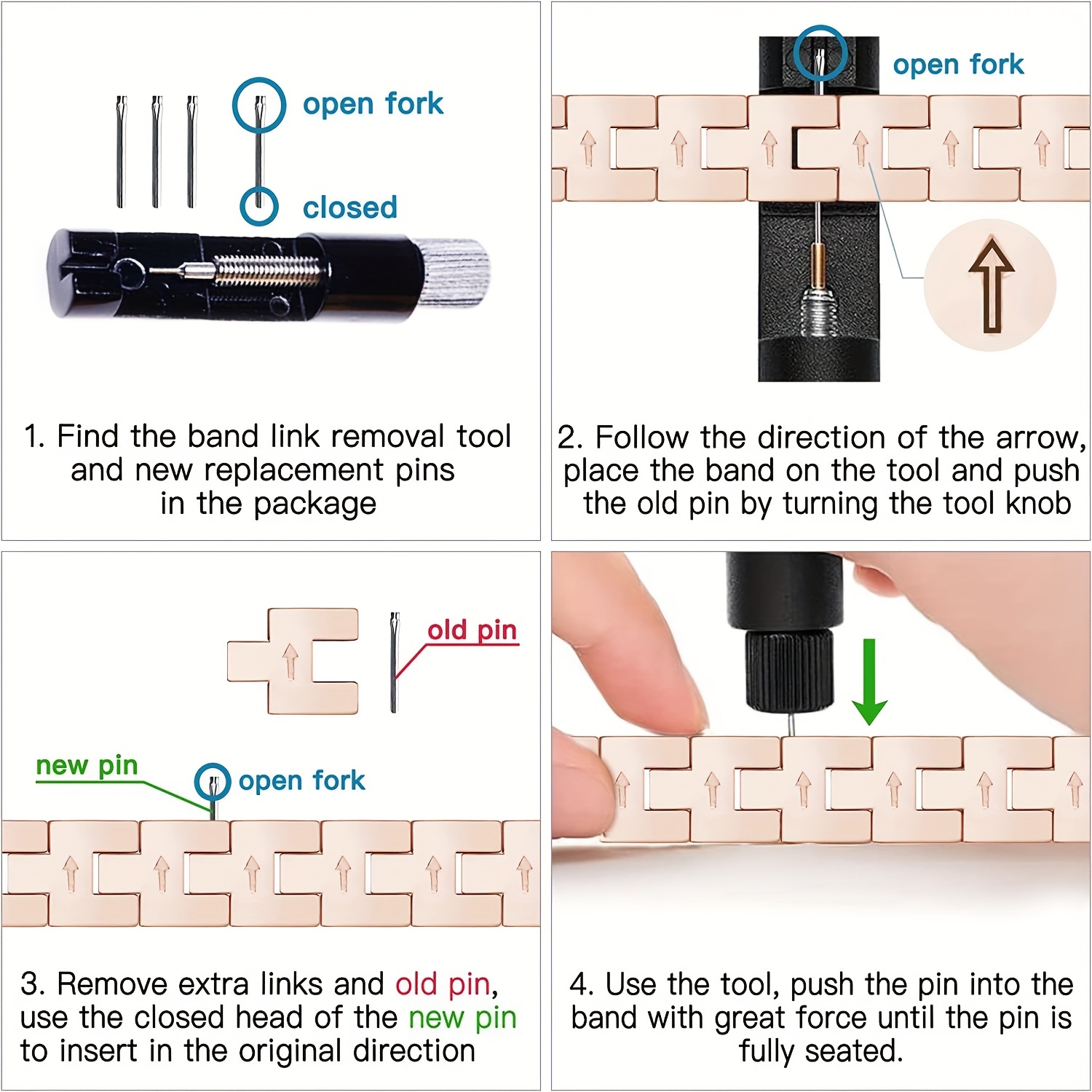 open fork

closed

1. Find the band link removal tool and new replacement pins in the package

open fork

2. Follow the direction of the arrow, place the band on the tool and push the old pin by turning the tool knob

old pin

new pin

open fork

3. Remove extra links and old pin, use the closed head of the new pin to insert in the original direction

4. Use the tool, push the pin into the band with great force until the pin is fully seated.