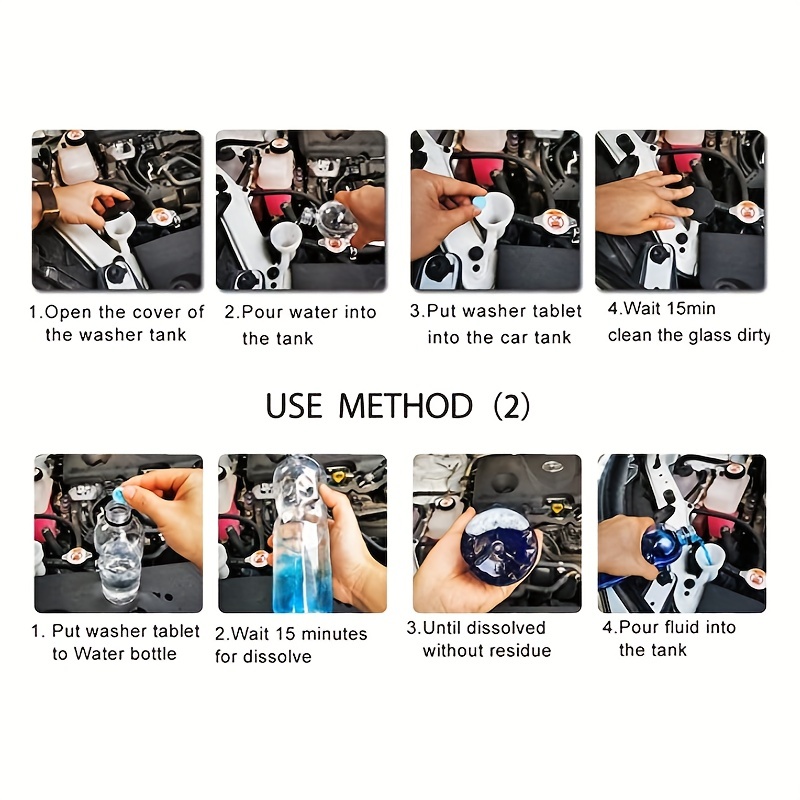 1.Open the cover of the washer tank

2.Pour water into the tank

3.Put washer tablet into the car tank

4.Wait 15min clean the glass dirty

USE METHOD (2)

1. Put washer tablet to Water bottle

2.Wait 15 minutes for dissolve

3.Until dissolved without residue

4.Pour fluid into the tank