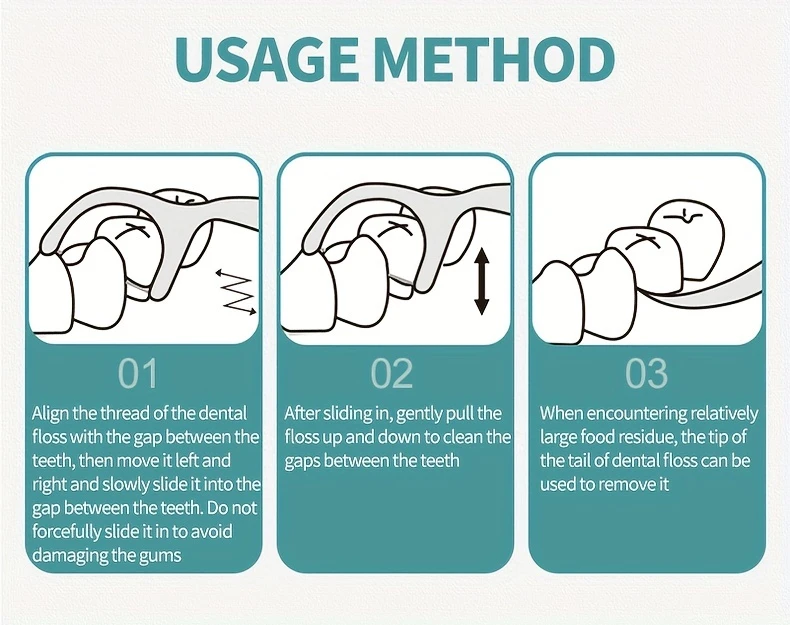 USAGE METHOD

01

Align the thread of the dental floss with the gap between the teeth, then move it left and right and slowly slide it into the gap between the teeth. Do not forcefully slide it in to avoid damaging the gums

02

After sliding in, gently pull the floss up and down to clean the gaps between the teeth

03

When encountering relatively large food residue, the tip of the tail of dental floss can be used to remove it