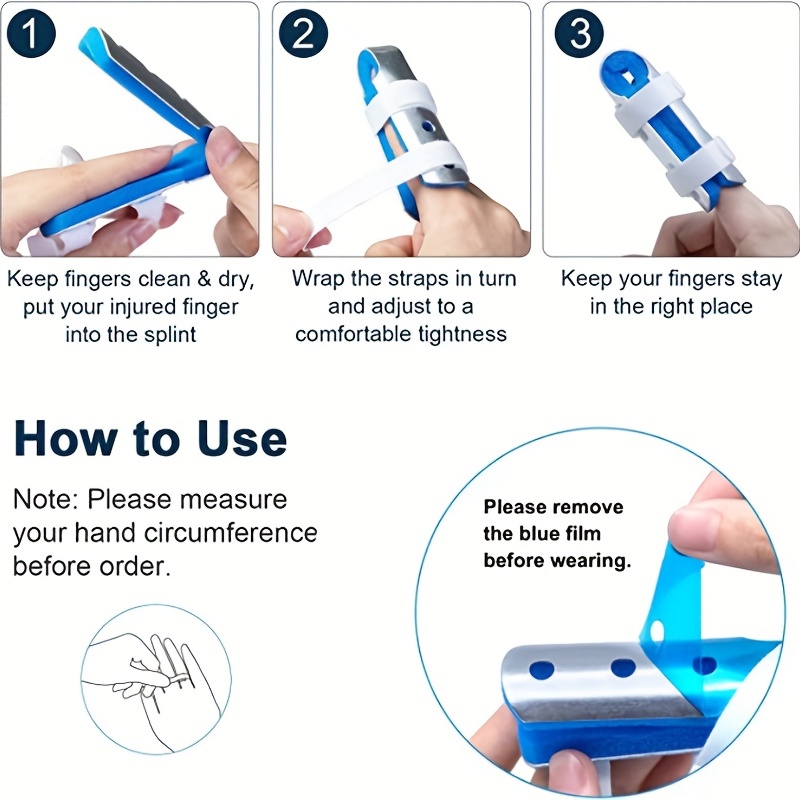 1

Keep fingers clean & dry, put your injured finger into the splint

2

Wrap the straps in turn and adjust to a comfortable tightness

3

Keep your fingers stay in the right place

How to Use

Note: Please measure your hand circumference before order.

Please remove the blue film before wearing.