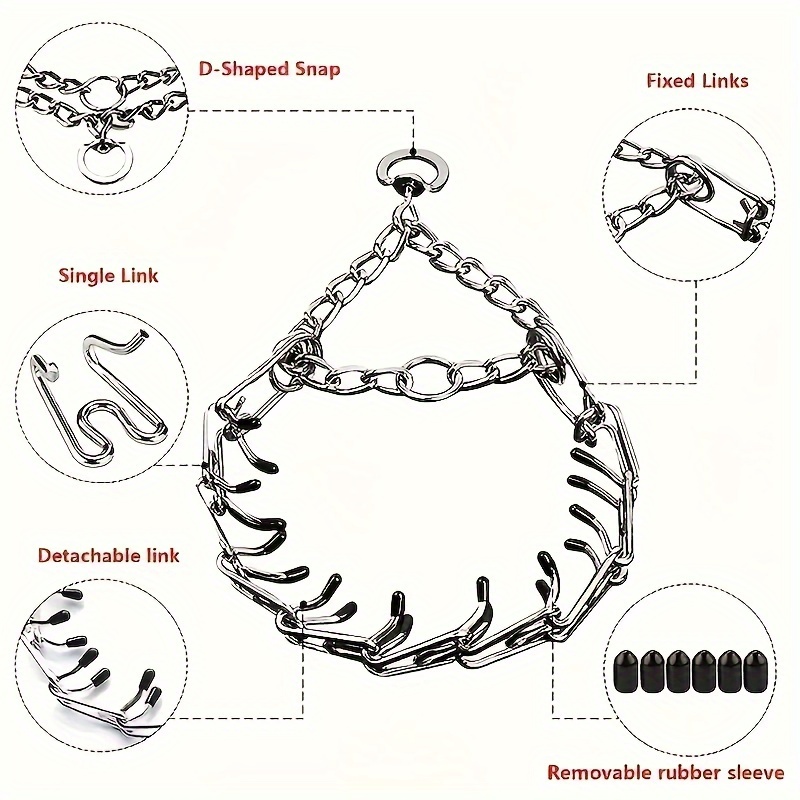 D-Shaped Snap

Fixed Links

Single Link

Detachable link

Removable rubber sleeve