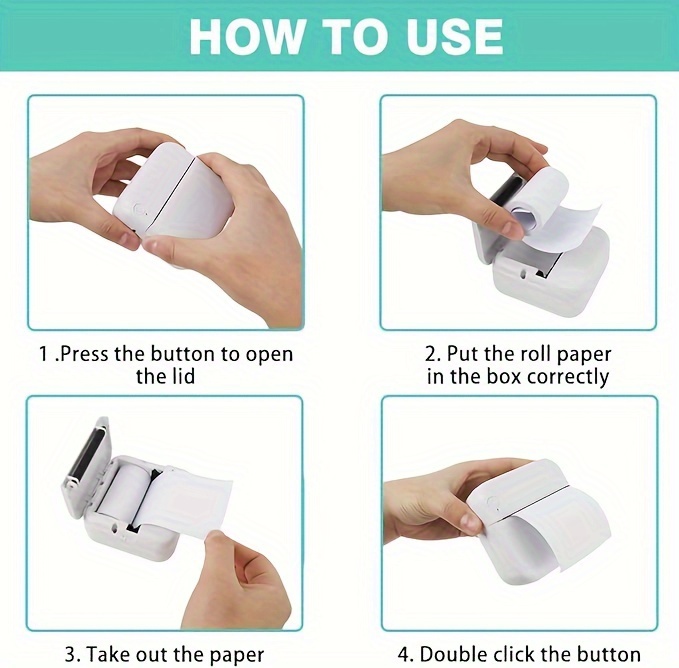 HOW TO USE

1 .Press the button to open the lid

2. Put the roll paper in the box correctly

3. Take out the paper

4. Double click the button