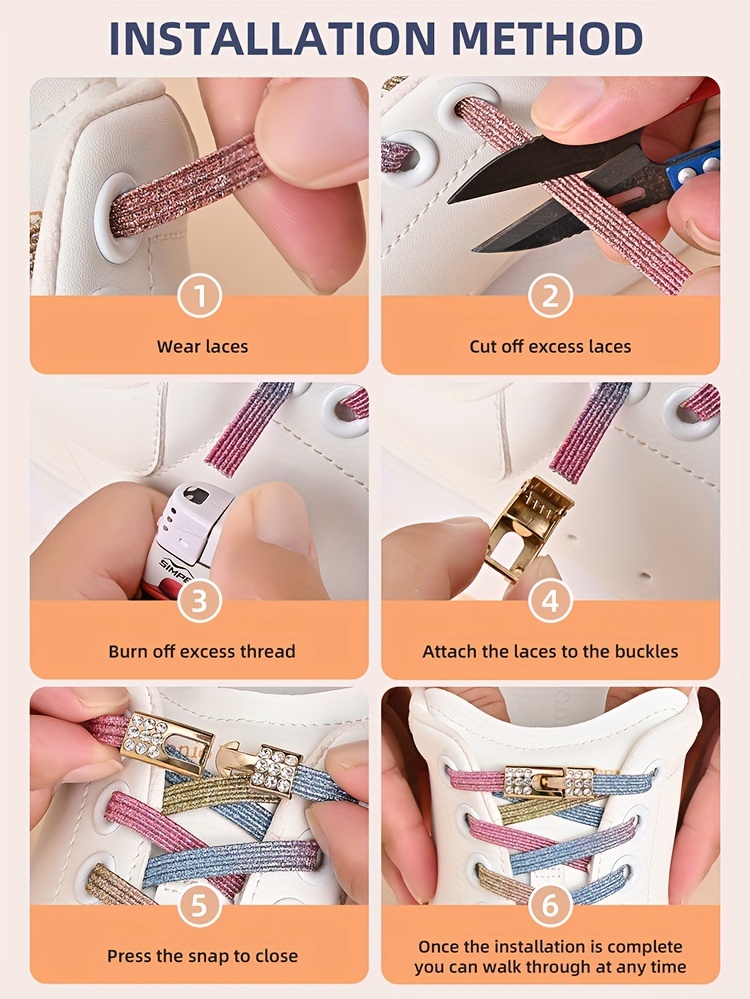 INSTALLATION METHOD

1
Wear laces

2
Cut off excess laces

SIMPE

3
Burn off excess thread

4
Attach the laces to the buckles

5
Press the snap to close

6
Once the installation is complete you can walk through at any time