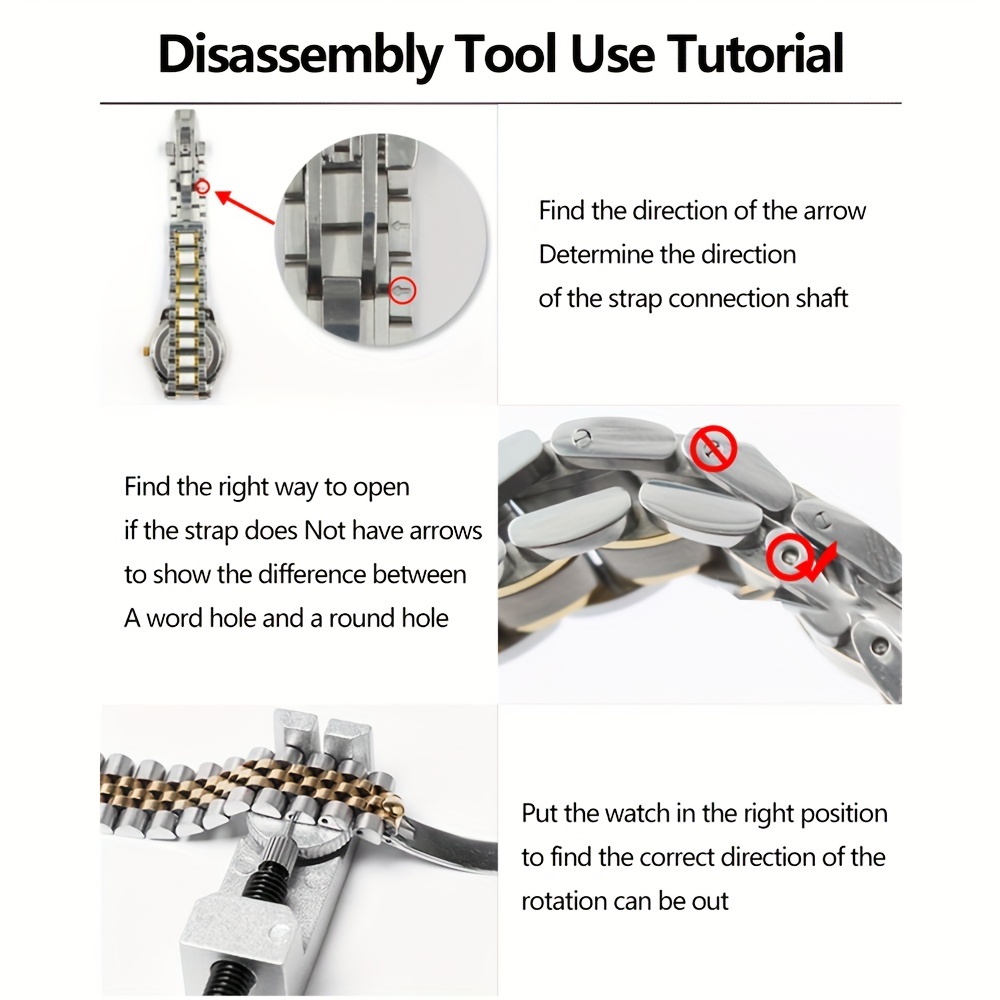 Disassembly Tool Use Tutorial

Find the direction of the arrow
Determine the direction
of the strap connection shaft

Find the right way to open
if the strap does Not have arrows
to show the difference between
A word hole and a round hole

Put the watch in the right position
to find the correct direction of the
rotation can be out