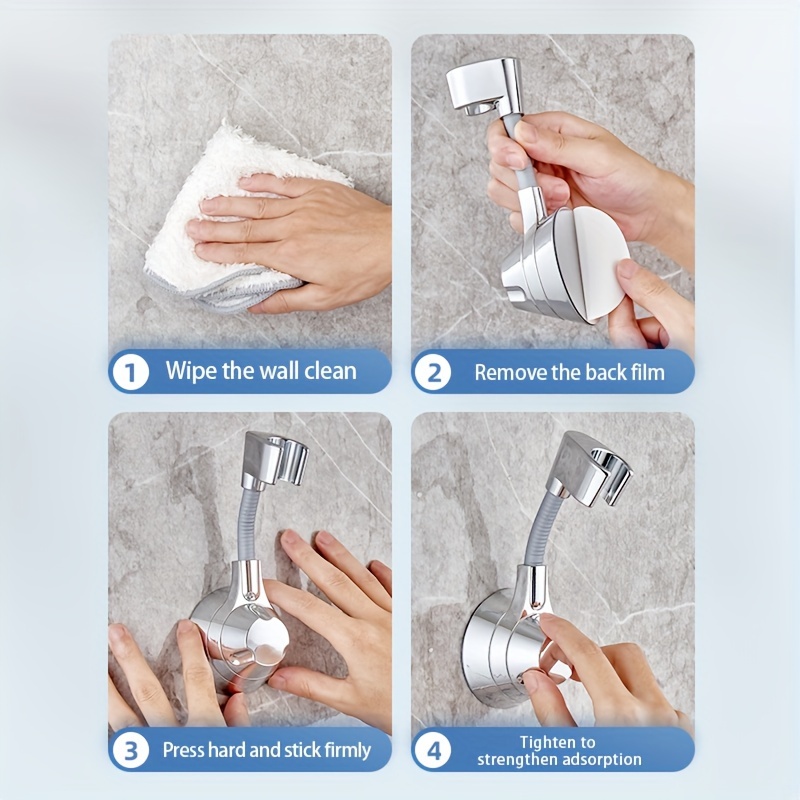 1 Wipe the wall clean

2 Remove the back film

3 Press hard and stick firmly

4 Tighten to strengthen adsorption