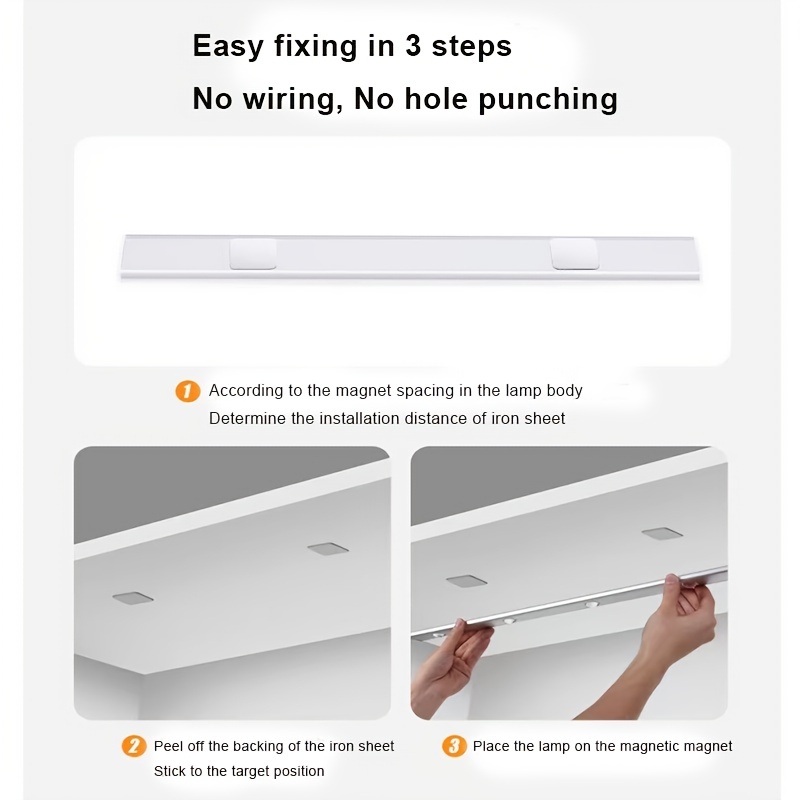 Easy fixing in 3 steps

No wiring, No hole punching

1 According to the magnet spacing in the lamp body
Determine the installation distance of iron sheet

2 Peel off the backing of the iron sheet
Stick to the target position

3 Place the lamp on the magnetic magnet