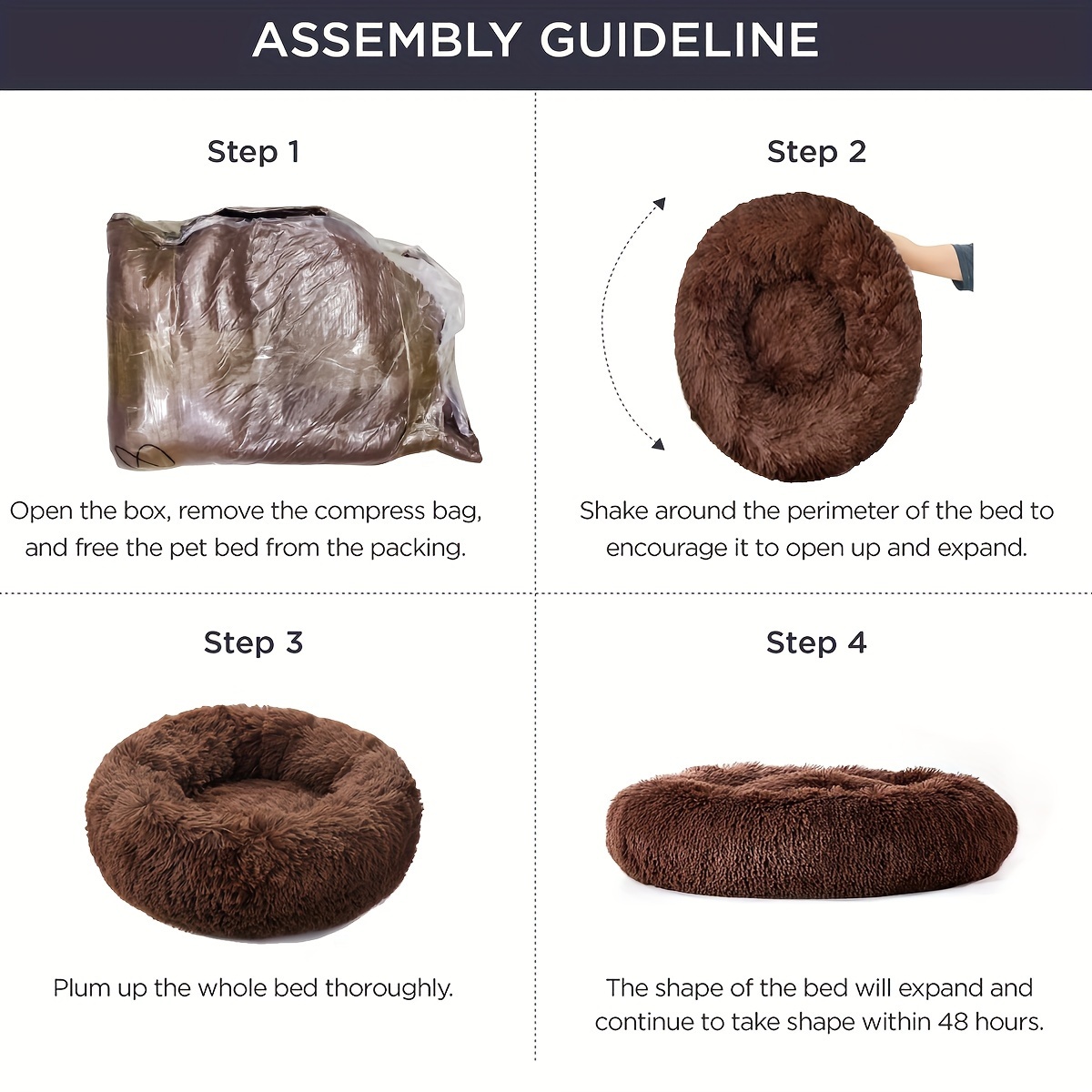 ASSEMBLY GUIDELINE

Step 1

Open the box, remove the compress bag, and free the pet bed from the packing.

Step 2

Shake around the perimeter of the bed to encourage it to open up and expand.

Step 3

Plum up the whole bed thoroughly.

Step 4

The shape of the bed will expand and continue to take shape within 48 hours.