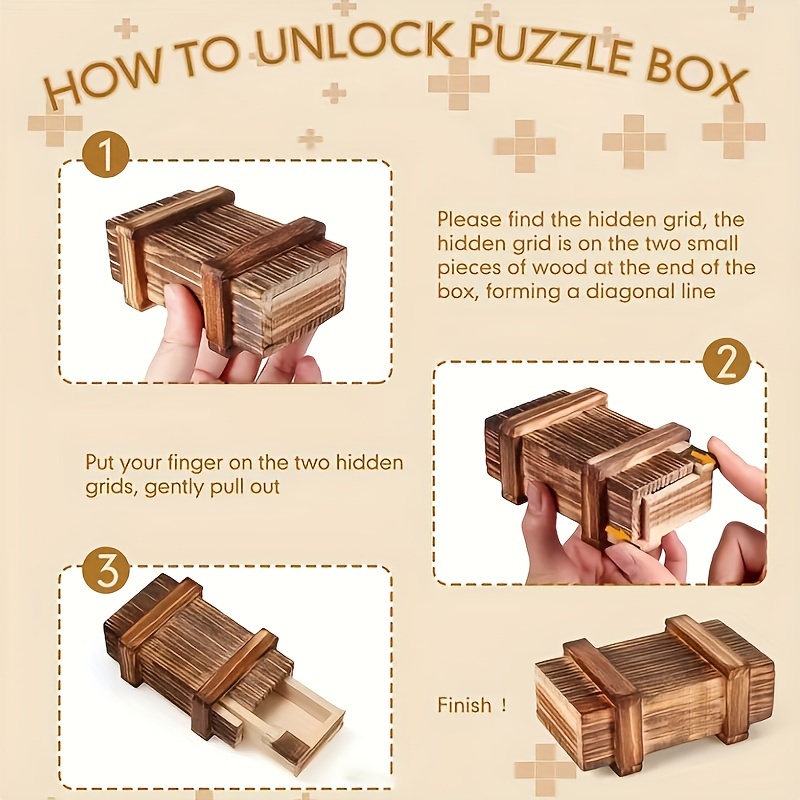 HOW TO UNLOCK PUZZLE BOX

1

Please find the hidden grid, the hidden grid is on the two small pieces of wood at the end of the box, forming a diagonal line

2

Put your finger on the two hidden grids, gently pull out

3

Finish !