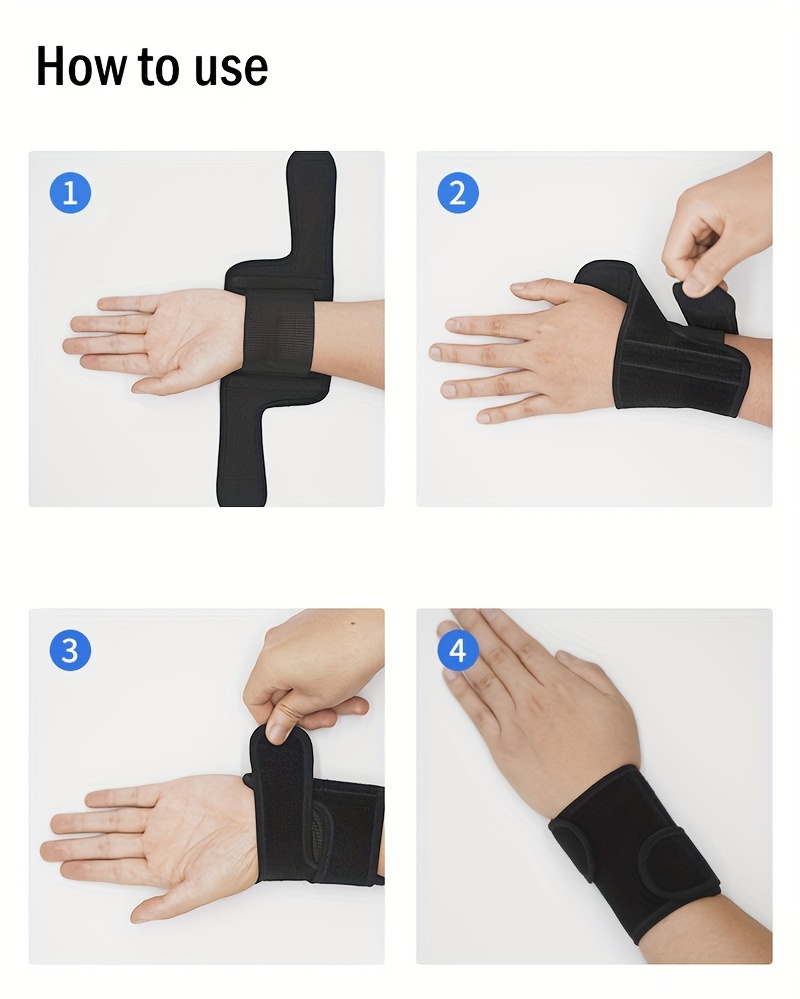 How to use

1

2

3

4