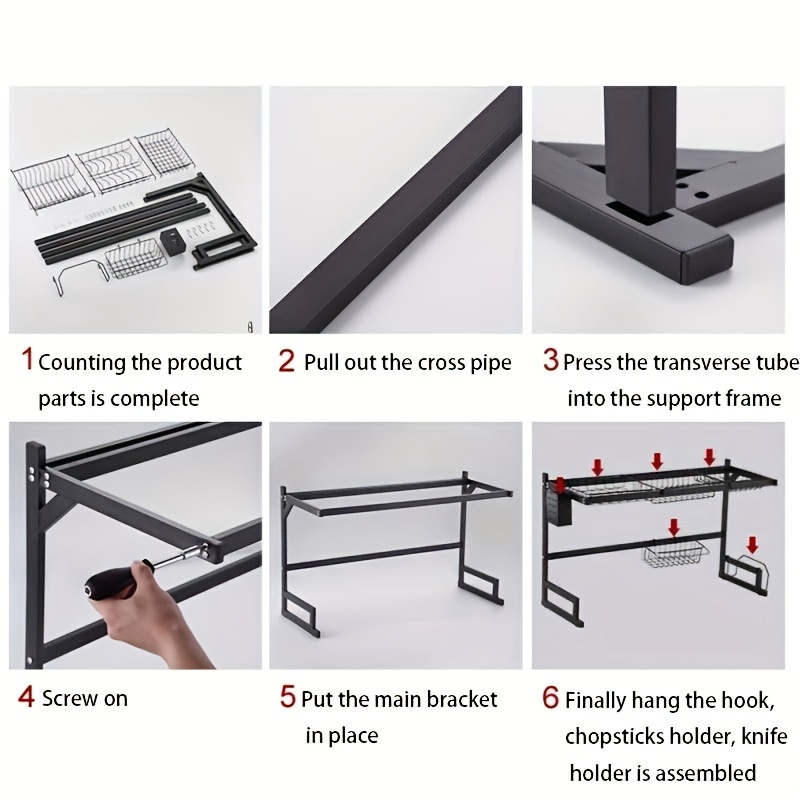 1 Counting the product parts is complete

2 Pull out the cross pipe

3 Press the transverse tube into the support frame

4 Screw on

5 Put the main bracket in place

6 Finally hang the hook, chopsticks holder, knife holder is assembled