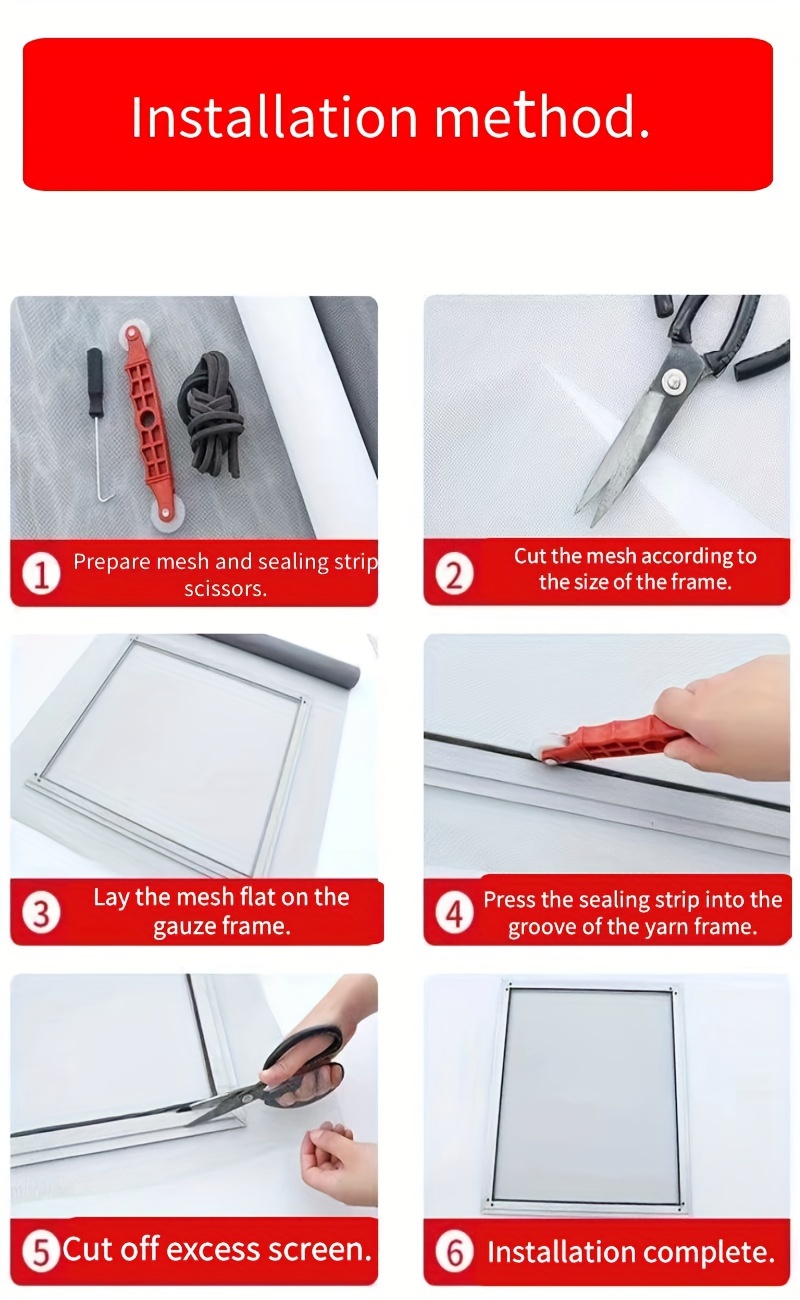 Installation method.

1 Prepare mesh and sealing strip scissors.

2 Cut the mesh according to the size of the frame.

3 Lay the mesh flat on the gauze frame.

4 Press the sealing strip into the groove of the yarn frame.

5 Cut off excess screen.

6 Installation complete.