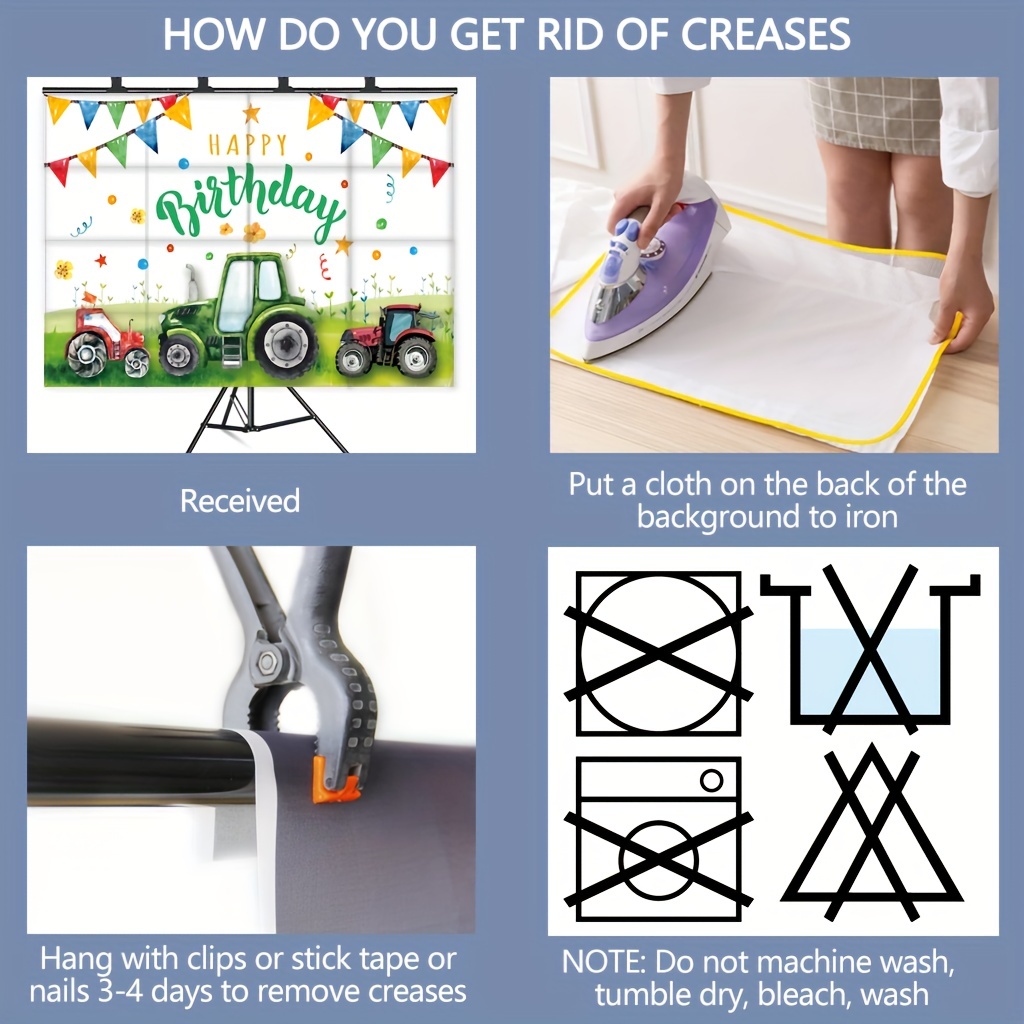 HOW DO YOU GET RID OF CREASES

HAPPY Birthday

Received

Put a cloth on the back of the background to iron

Hang with clips or stick tape or nails 3-4 days to remove creases

NOTE: Do not machine wash, tumble dry, bleach, wash