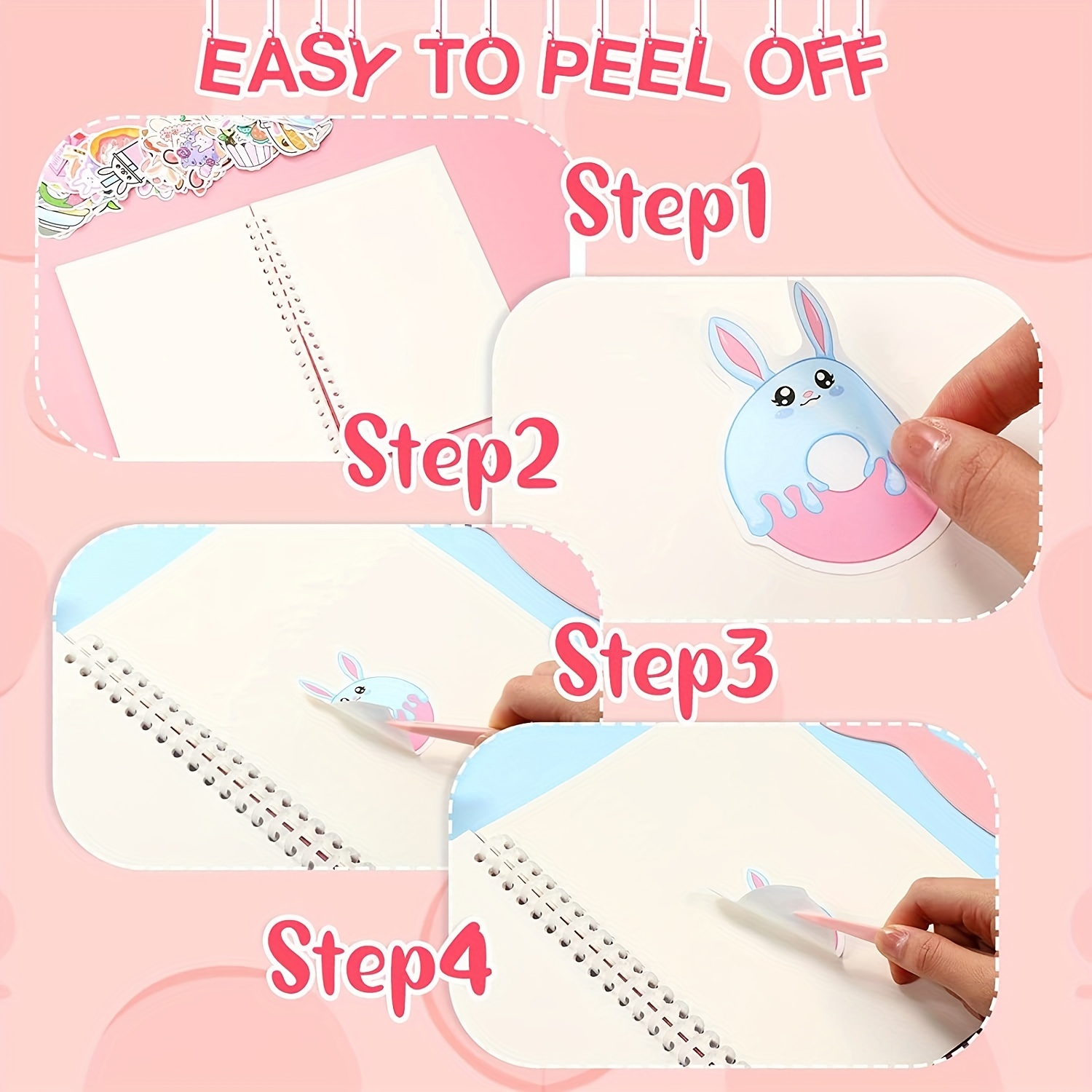 EASY TO PEEL OFF

Step1

Step2

Step3

Step4