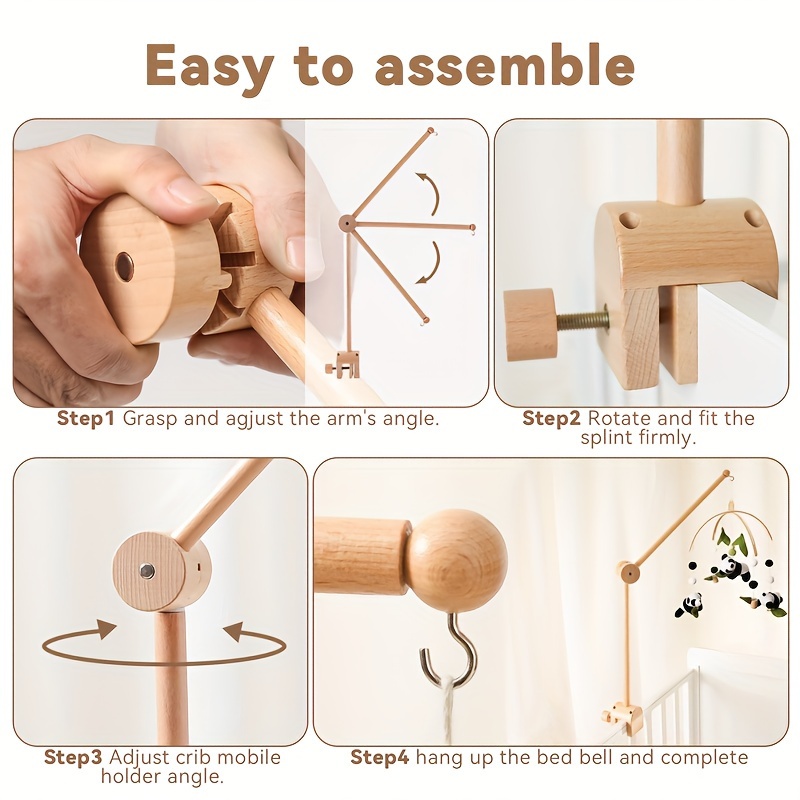 Easy to assemble

Step1 Grasp and agjust the arm's angle.

Step2 Rotate and fit the splint firmly.

Step3 Adjust crib mobile holder angle.

Step4 hang up the bed bell and complete