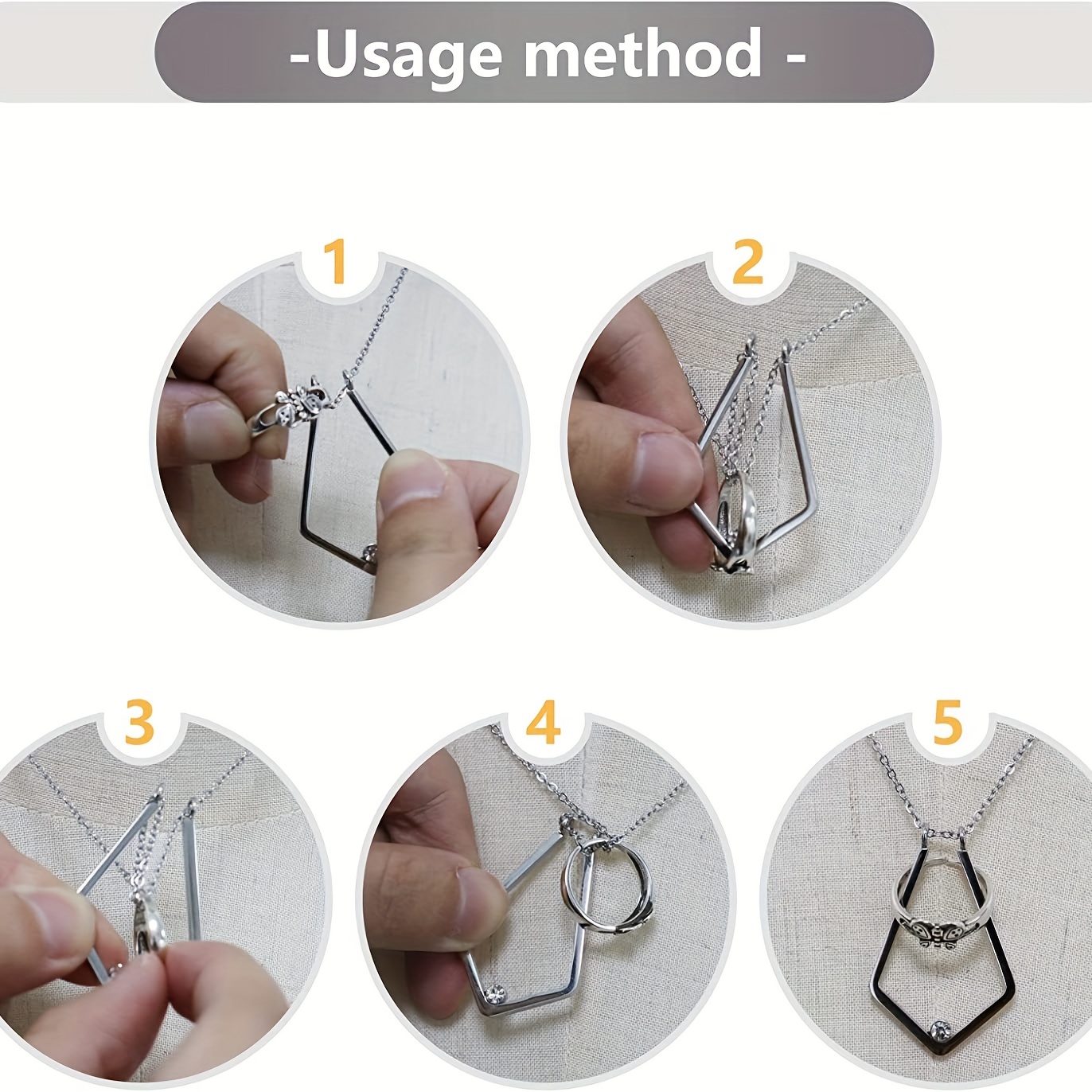 -Usage method -

1

2

3

4

5