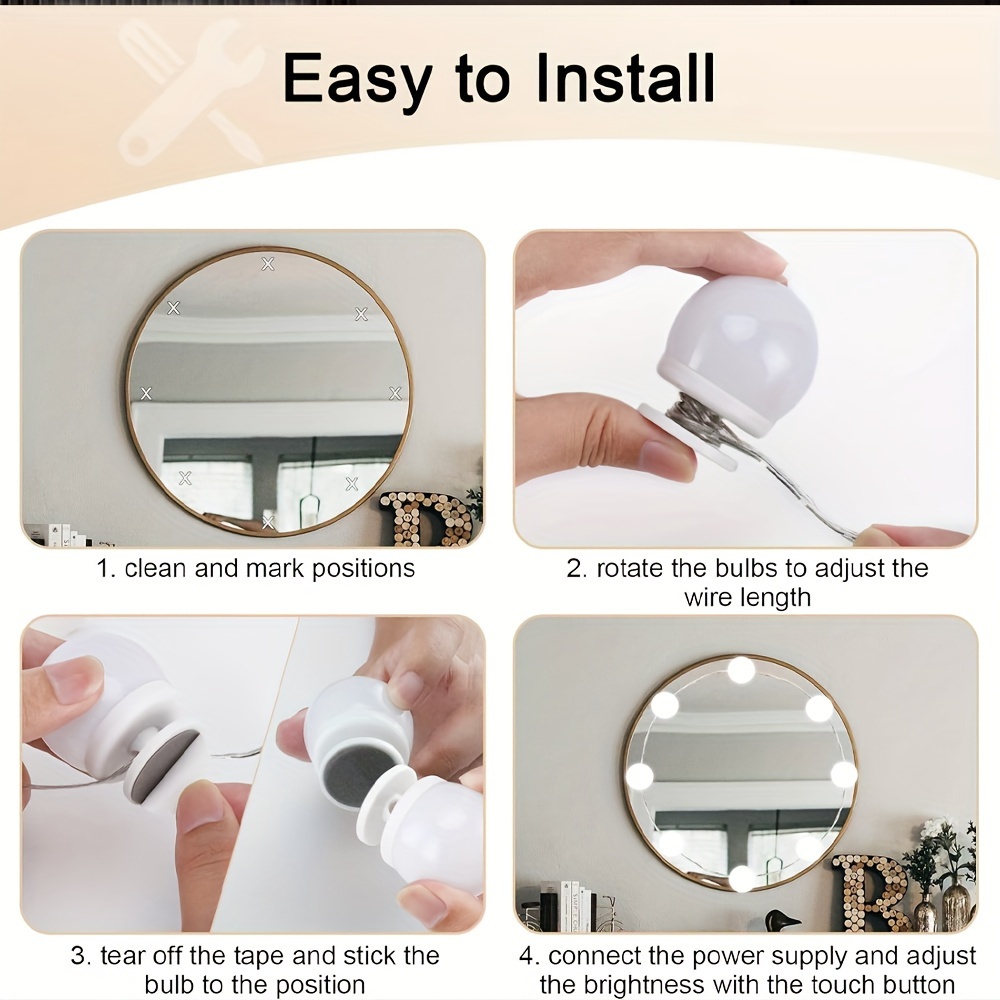 Easy to Install

1. clean and mark positions

2. rotate the bulbs to adjust the wire length

3. tear off the tape and stick the bulb to the position

4. connect the power supply and adjust the brightness with the touch button