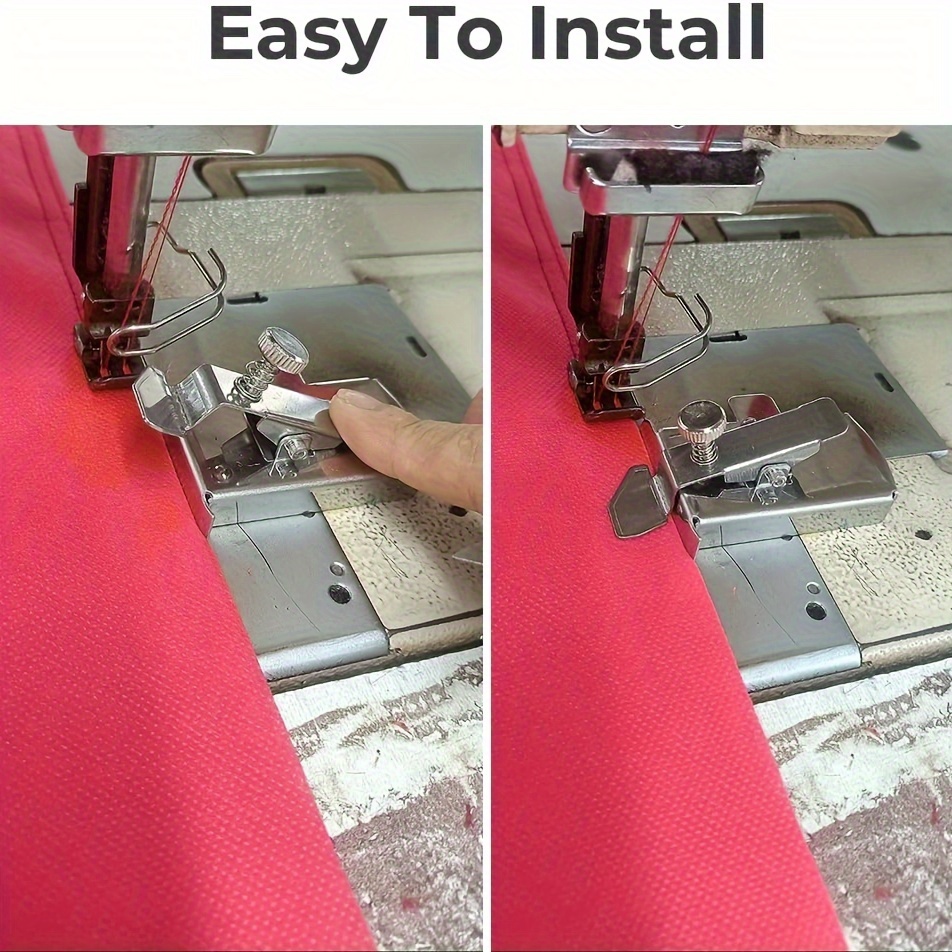 Easy To Install