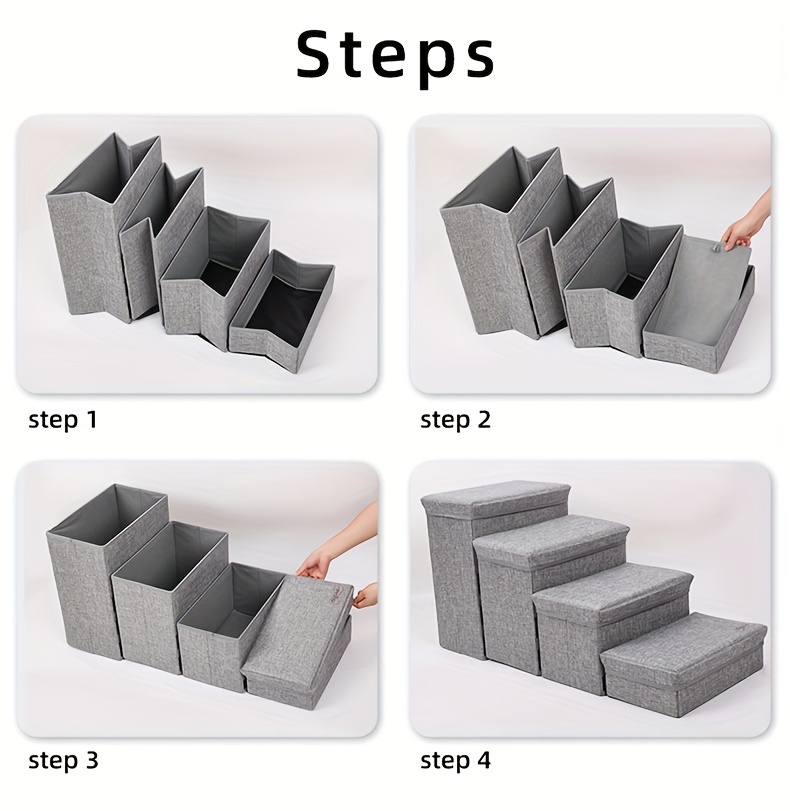 Steps

step 1

step 2

step 3

step 4