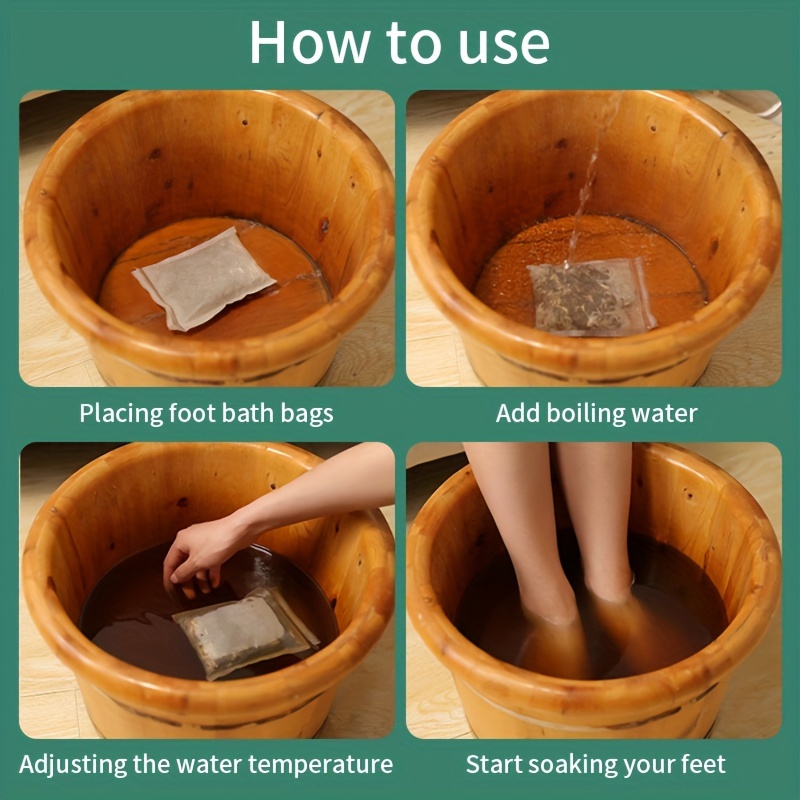 How to use

Placing foot bath bags

Add boiling water

Adjusting the water temperature

Start soaking your feet