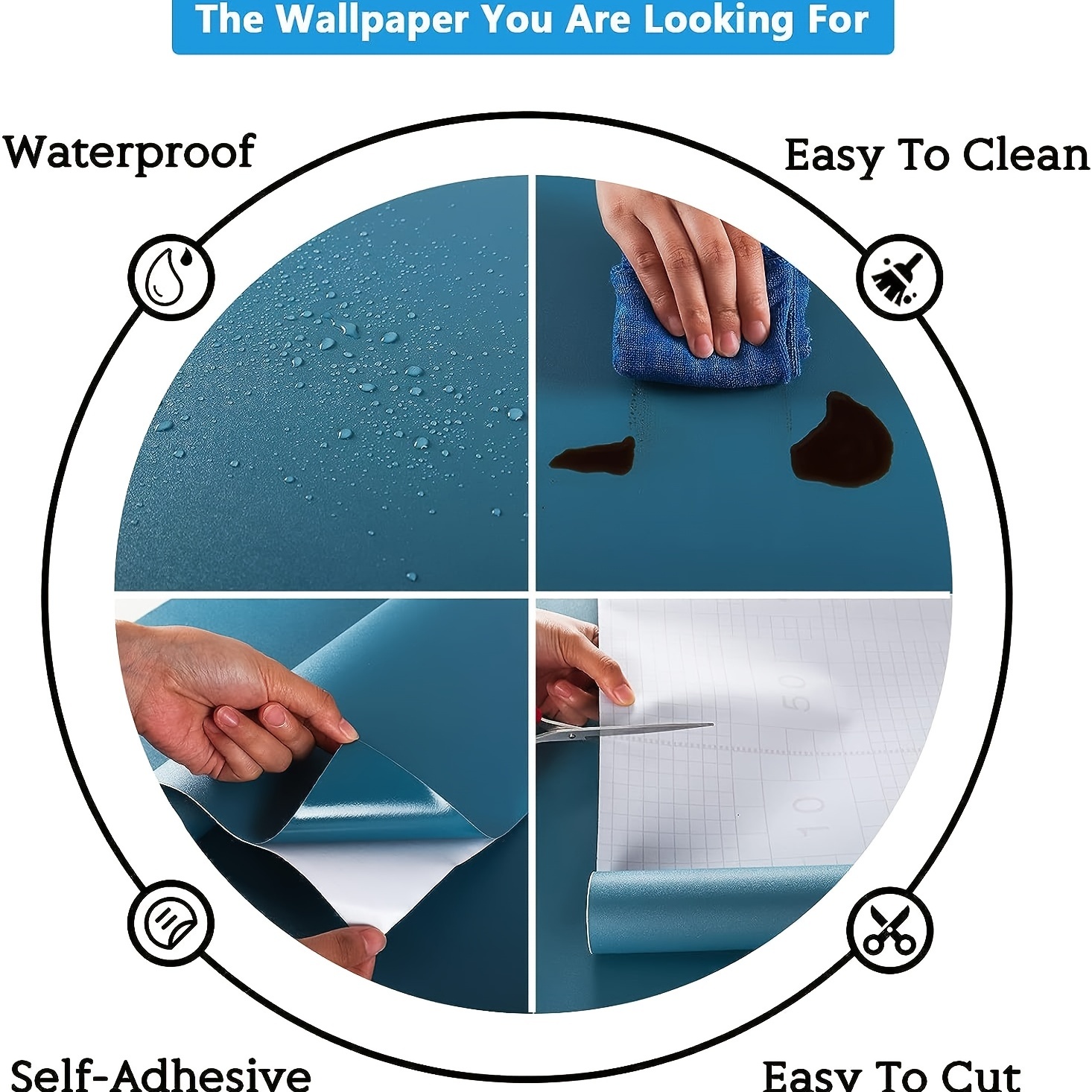 The Wallpaper You Are Looking For

Waterproof

Easy To Clean

50

10

Self-Adhesive

Easy To Cut