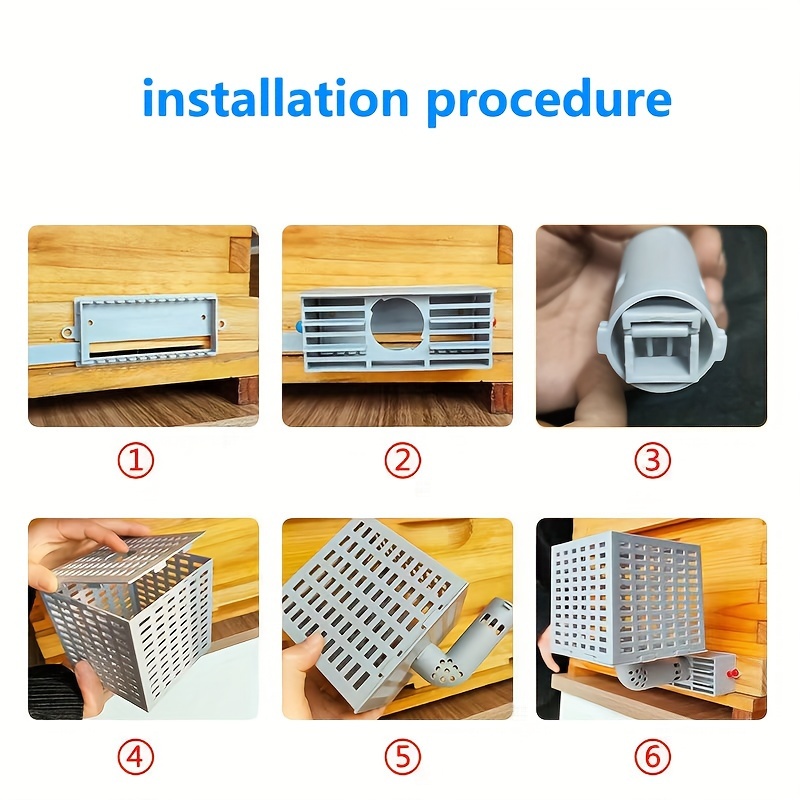 installation procedure

①

②

③

④

⑤

⑥