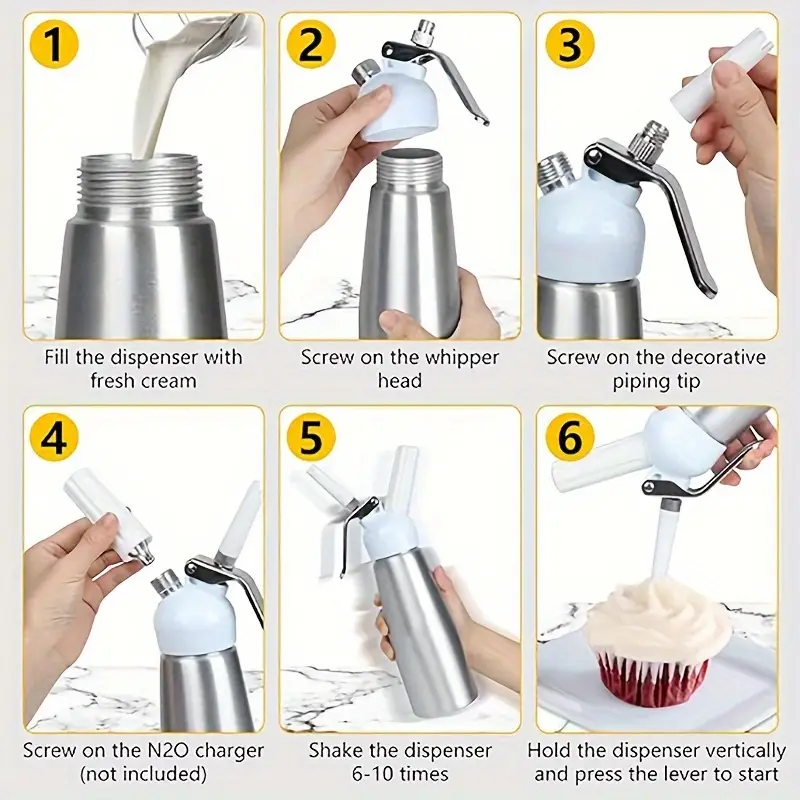 1

Fill the dispenser with fresh cream

2

Screw on the whipper head

3

Screw on the decorative piping tip

4

Screw on the N2O charger (not included)

5

Shake the dispenser 6-10 times

6

Hold the dispenser vertically and press the lever to start