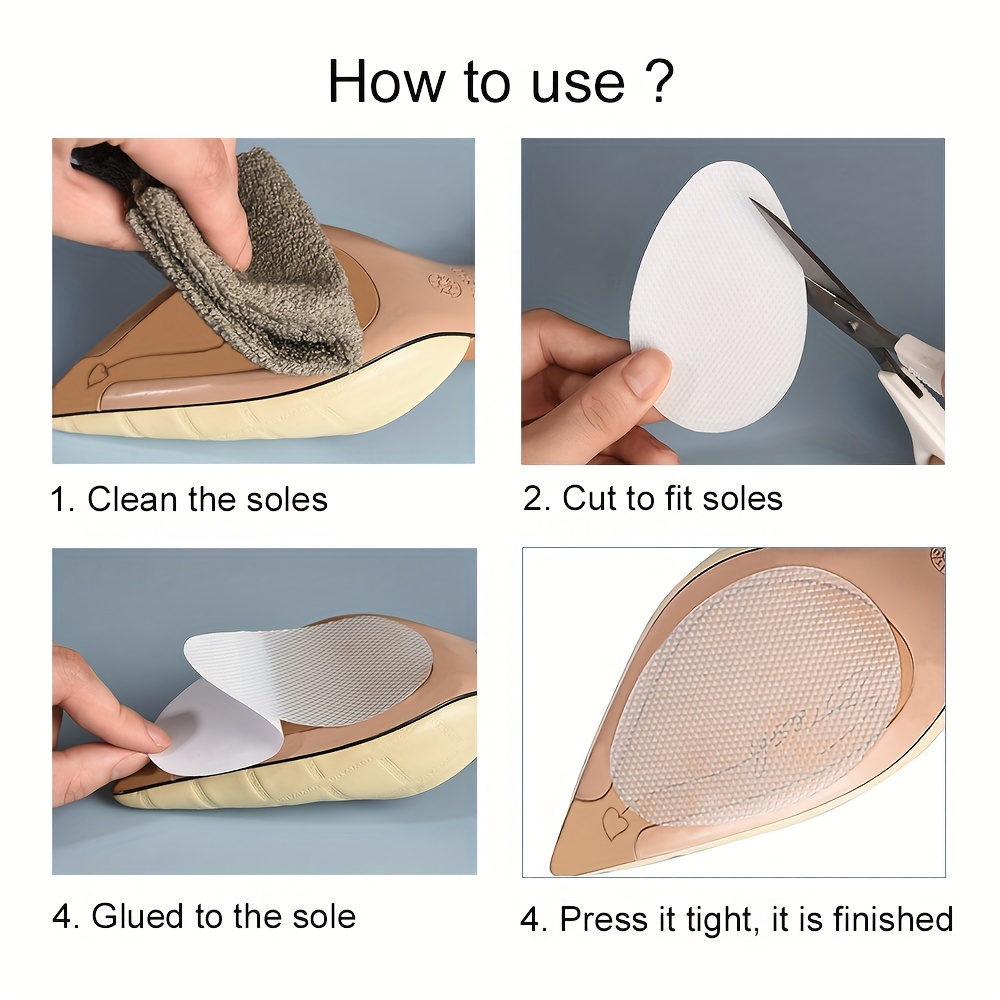 How to use ?

1. Clean the soles

2. Cut to fit soles

4. Glued to the sole

4. Press it tight, it is finished