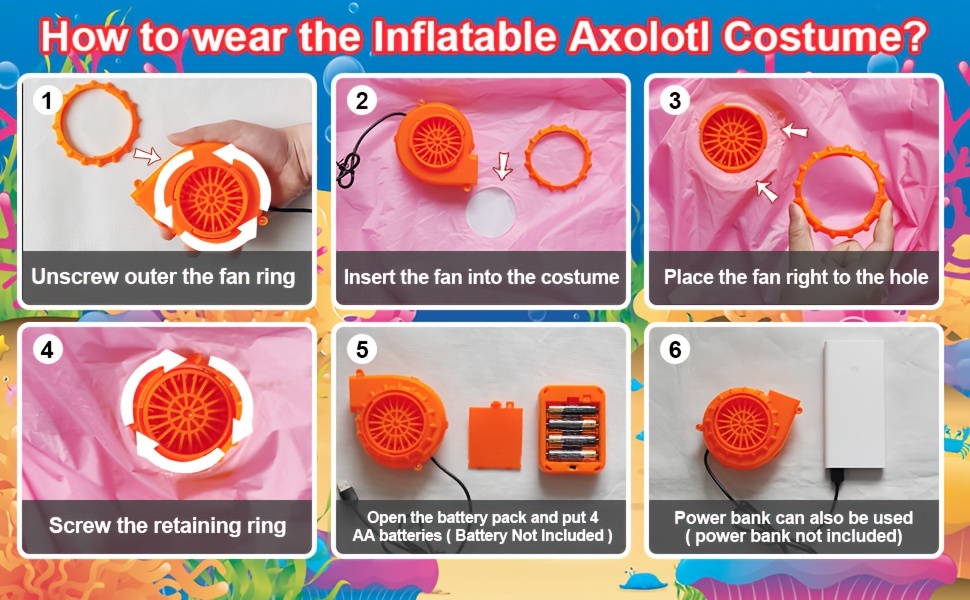 How to wear the Inflatable Axolotl Costume?

1
Unscrew outer the fan ring

2
Insert the fan into the costume

3
Place the fan right to the hole

4
Screw the retaining ring

5
Open the battery pack and put 4 AA batteries ( Battery Not Included )

6
Power bank can also be used ( power bank not included)