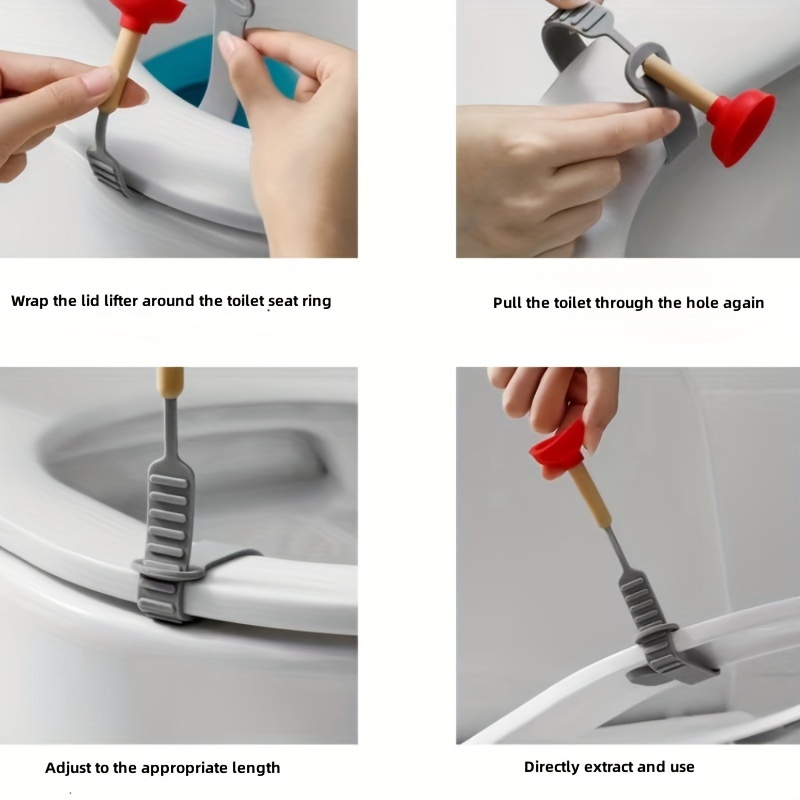 Wrap the lid lifter around the toilet seat ring

Pull the toilet through the hole again

Adjust to the appropriate length

Directly extract and use