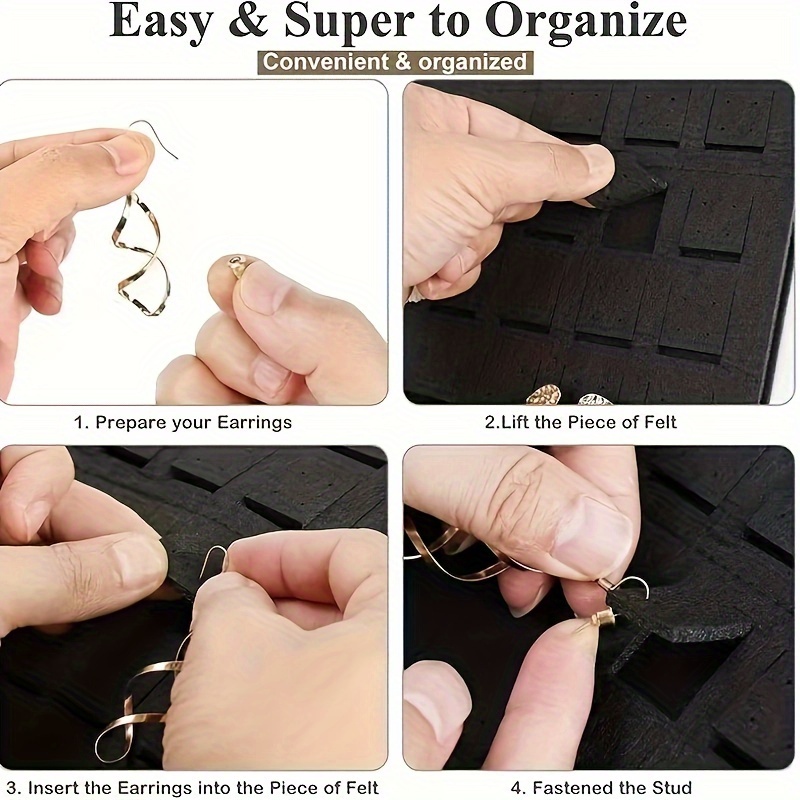 Easy & Super to Organize

Convenient & organized

1. Prepare your Earrings

2.Lift the Piece of Felt

3. Insert the Earrings into the Piece of Felt

4. Fastened the Stud