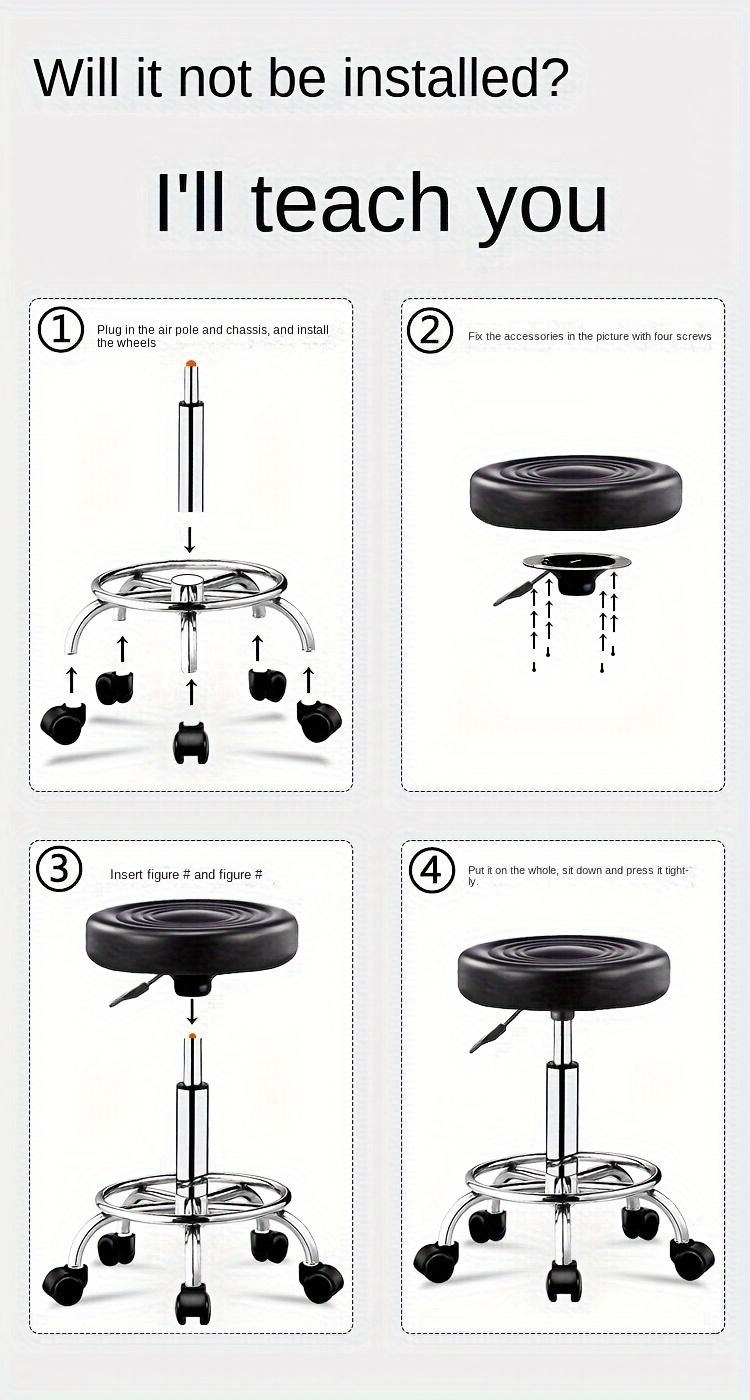 Will it not be installed?

I'll teach you

① Plug in the air pole and chassis, and install the wheels

② Fix the accessories in the picture with four screws

③ Insert figure # and figure #

④ Put it on the whole, sit down and press it tightly.