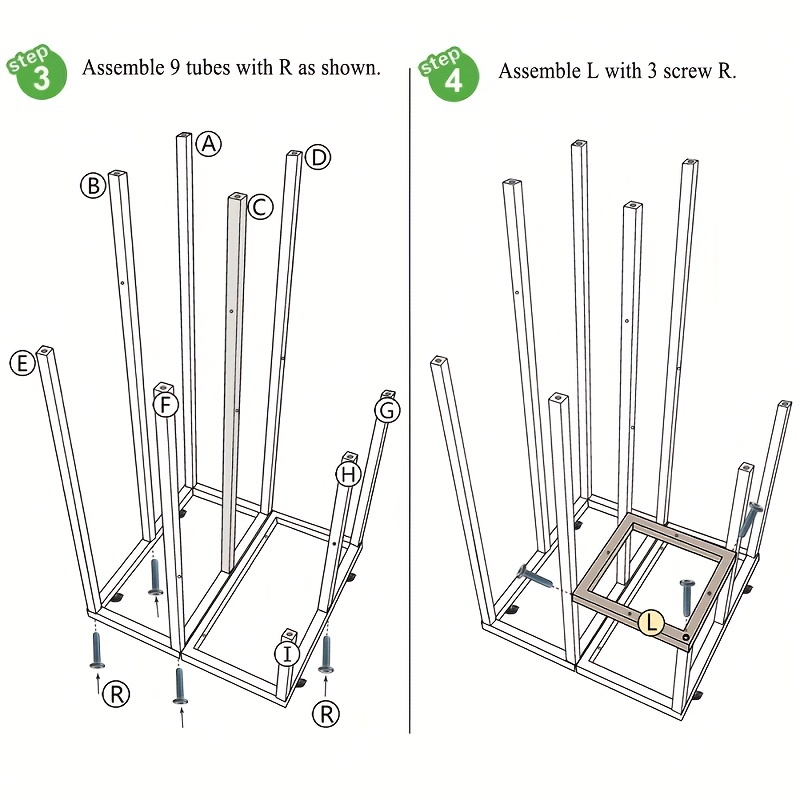 step 3 Assemble 9 tubes with R as shown.

A B C D E F G H I R R

step 4 Assemble L with 3 screw R.

L