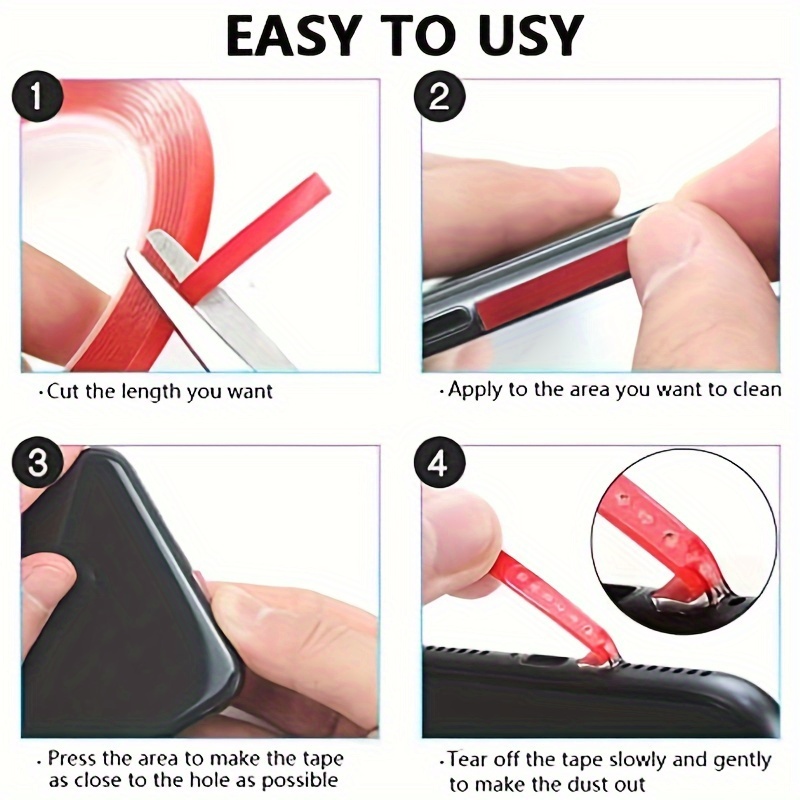 EASY TO USY

1

·Cut the length you want

2

·Apply to the area you want to clean

3

· Press the area to make the tape as close to the hole as possible

4

·Tear off the tape slowly and gently to make the dust out