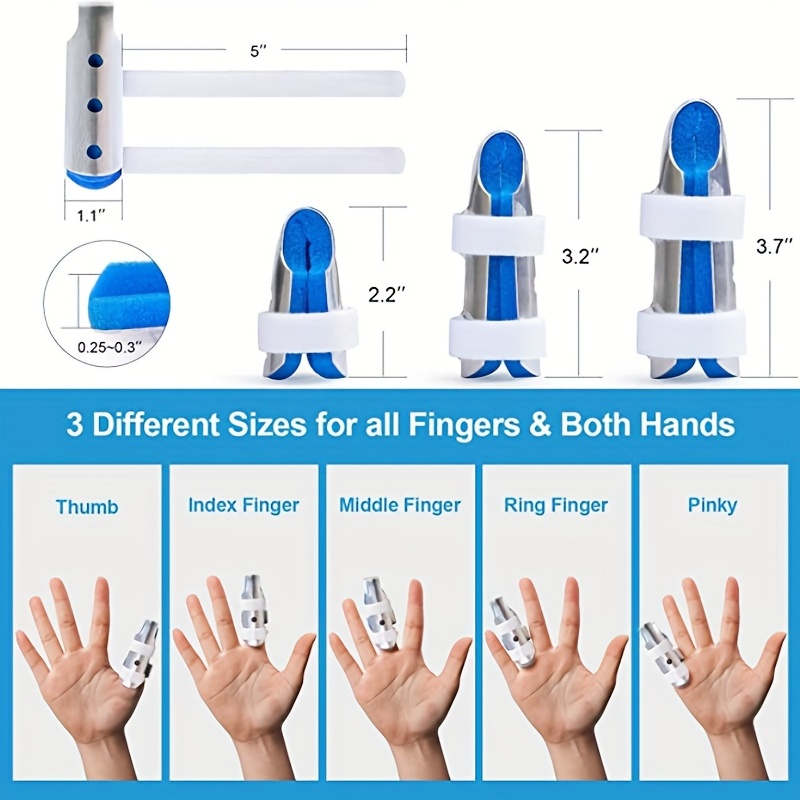 5″

1.1″

0.25~0.3″

2.2″

3.2″

3.7″

3 Different Sizes for all Fingers & Both Hands

Thumb

Index Finger

Middle Finger

Ring Finger

Pinky