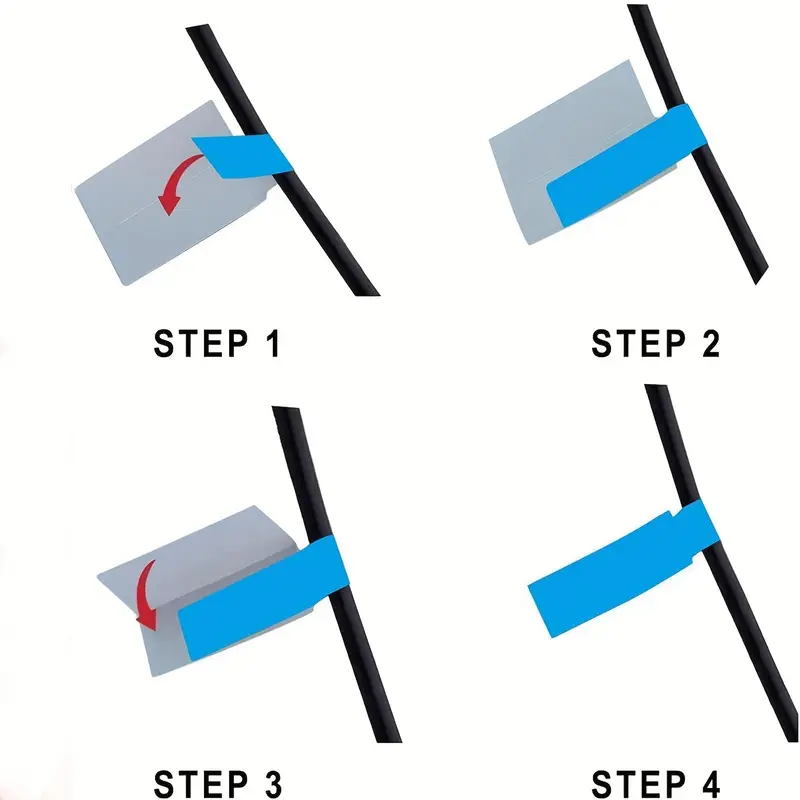 STEP 1

STEP 2

STEP 3

STEP 4