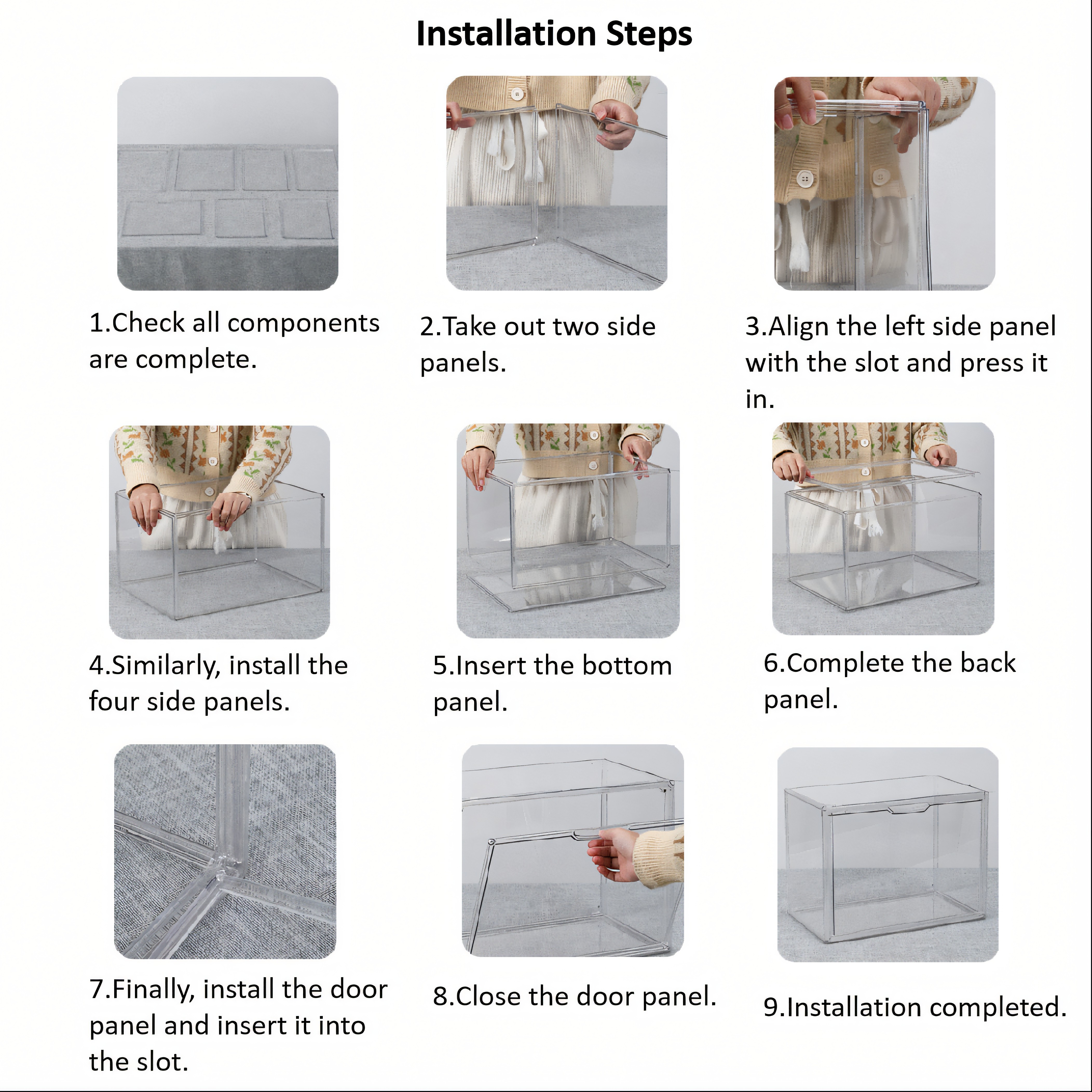 Installation Steps

1.Check all components are complete.

2.Take out two side panels.

3.Align the left side panel with the slot and press it in.

4.Similarly, install the four side panels.

5.Insert the bottom panel.

6.Complete the back panel.

7.Finally, install the door panel and insert it into the slot.

8.Close the door panel.

9.Installation completed.