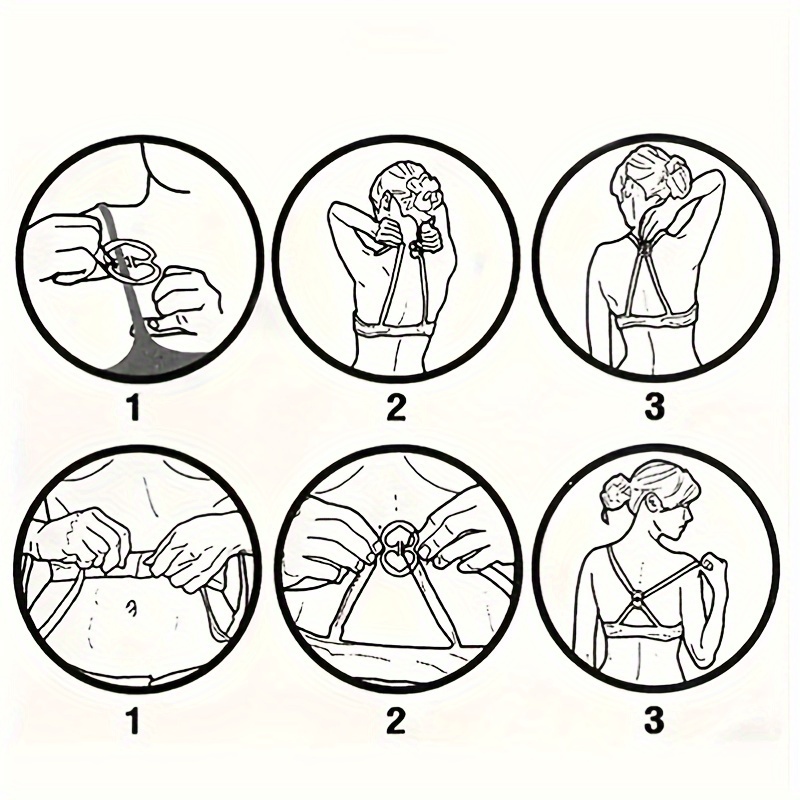 1
2
3
1
2
3