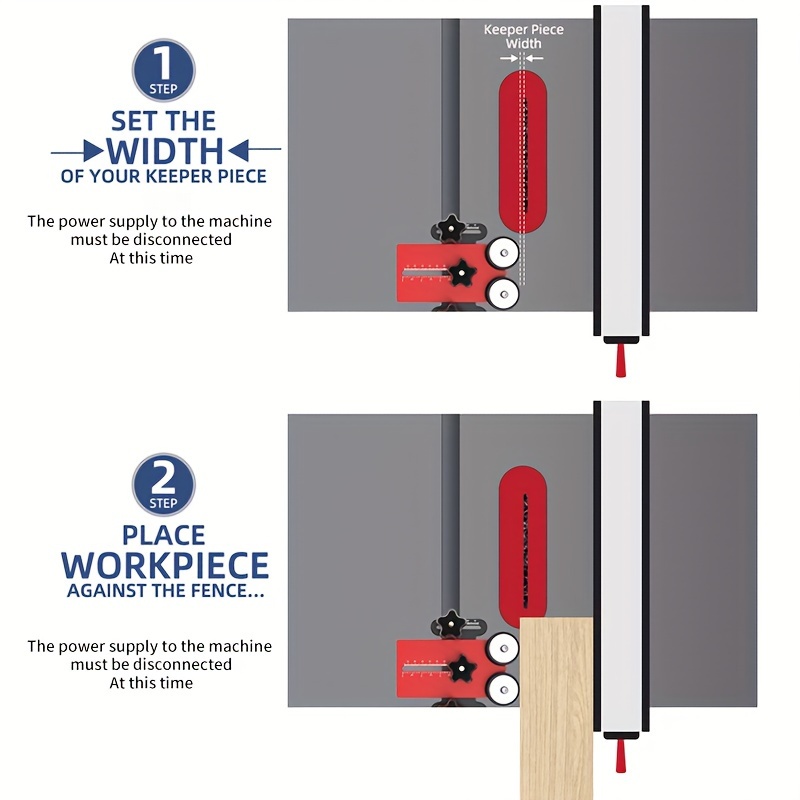 1
STEP
SET THE
WIDTH
OF YOUR KEEPER PIECE

The power supply to the machine must be disconnected At this time

Keeper Piece Width

2
STEP
PLACE
WORKPIECE
AGAINST THE FENCE...

The power supply to the machine must be disconnected At this time