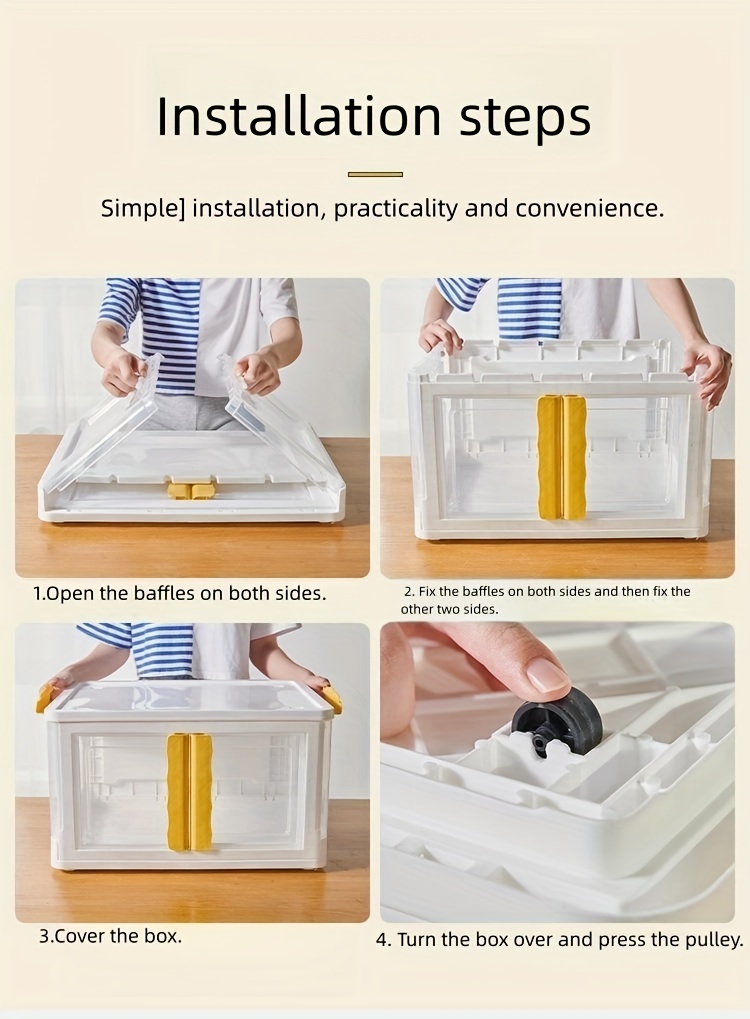 Installation steps

Simple] installation, practicality and convenience.

1.Open the baffles on both sides.

2. Fix the baffles on both sides and then fix the other two sides.

3.Cover the box.

4. Turn the box over and press the pulley.