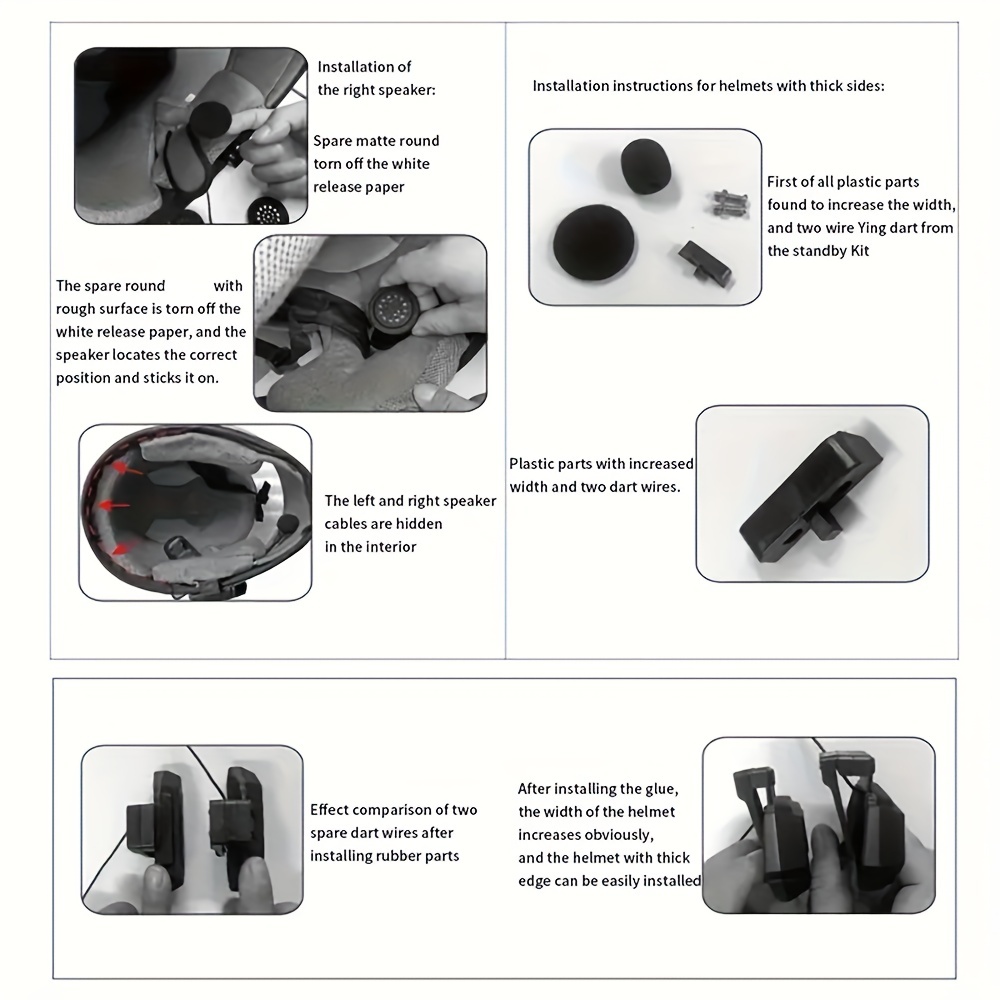 Installation of the right speaker:

Spare matte round torn off the white release paper

The spare round with rough surface is torn off the white release paper, and the speaker locates the correct position and sticks it on.

The left and right speaker cables are hidden in the interior

Installation instructions for helmets with thick sides:

First of all plastic parts found to increase the width, and two wire Ying dart from the standby Kit

Plastic parts with increased width and two dart wires.

Effect comparison of two spare dart wires after installing rubber parts

After installing the glue, the width of the helmet increases obviously, and the helmet with thick edge can be easily installed