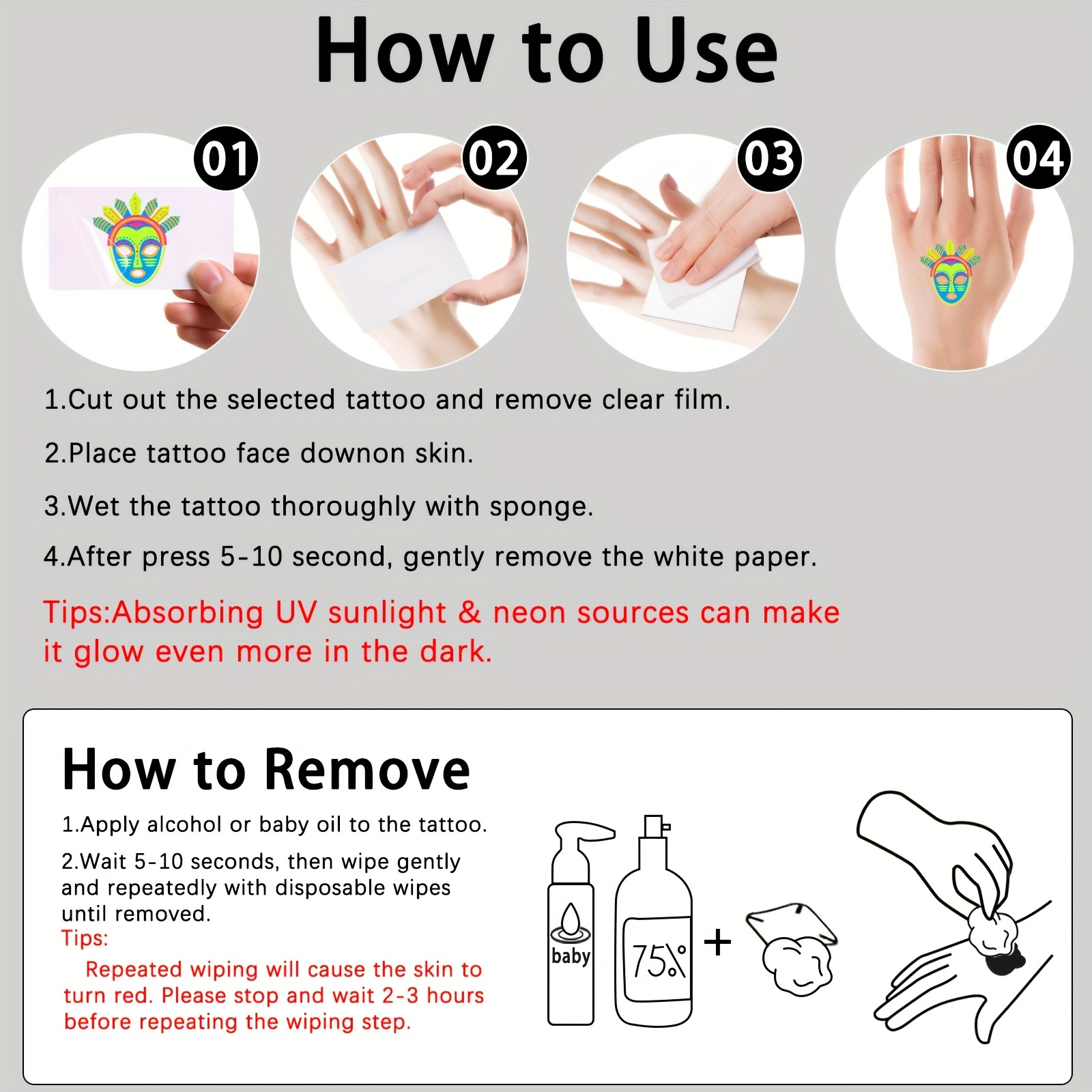 How to Use

01

02

03

04

1.Cut out the selected tattoo and remove clear film.

2.Place tattoo face downon skin.

3.Wet the tattoo thoroughly with sponge.

4.After press 5-10 second, gently remove the white paper.

Tips:Absorbing UV sunlight & neon sources can make it glow even more in the dark.

How to Remove

1.Apply alcohol or baby oil to the tattoo.

2.Wait 5-10 seconds, then wipe gently and repeatedly with disposable wipes until removed.

Tips:

Repeated wiping will cause the skin to turn red. Please stop and wait 2-3 hours before repeating the wiping step.

baby

75%

+