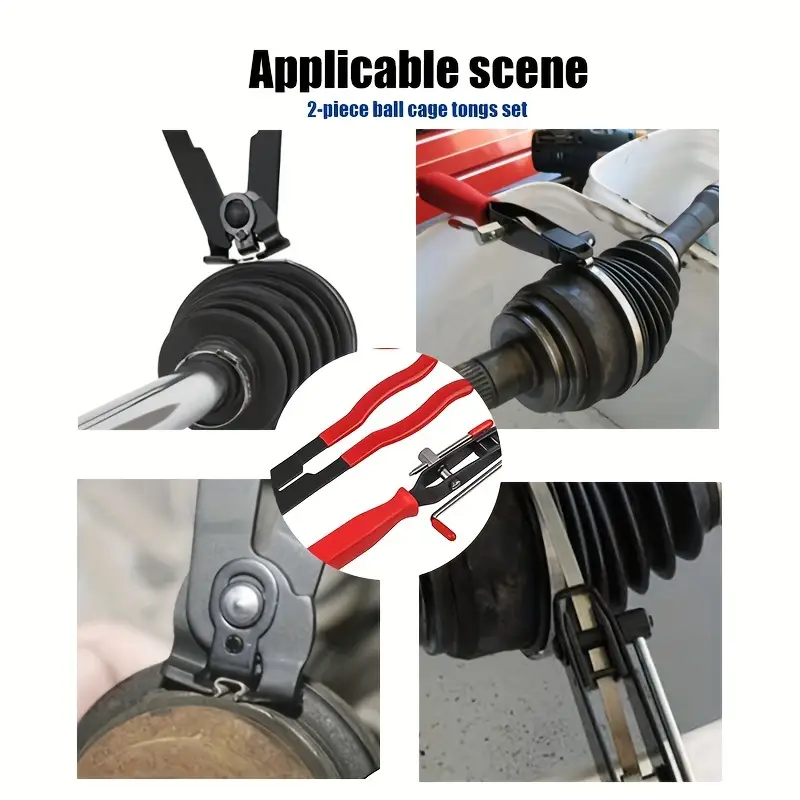 Applicable scene
2-piece ball cage tongs set