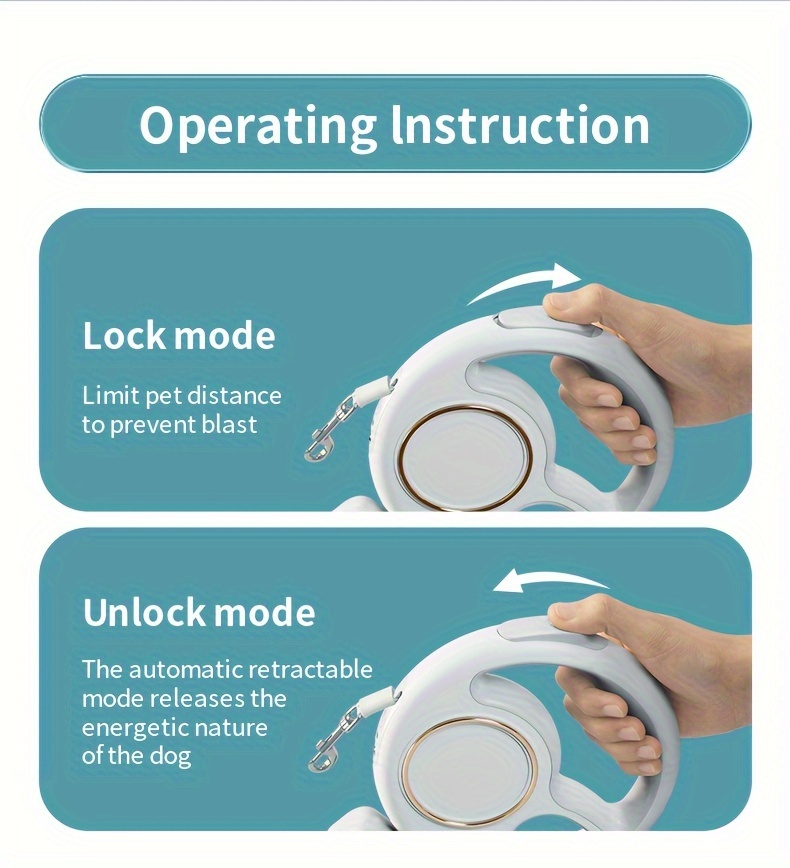 Operating Instruction

Lock mode

Limit pet distance to prevent blast

Unlock mode

The automatic retractable mode releases the energetic nature of the dog