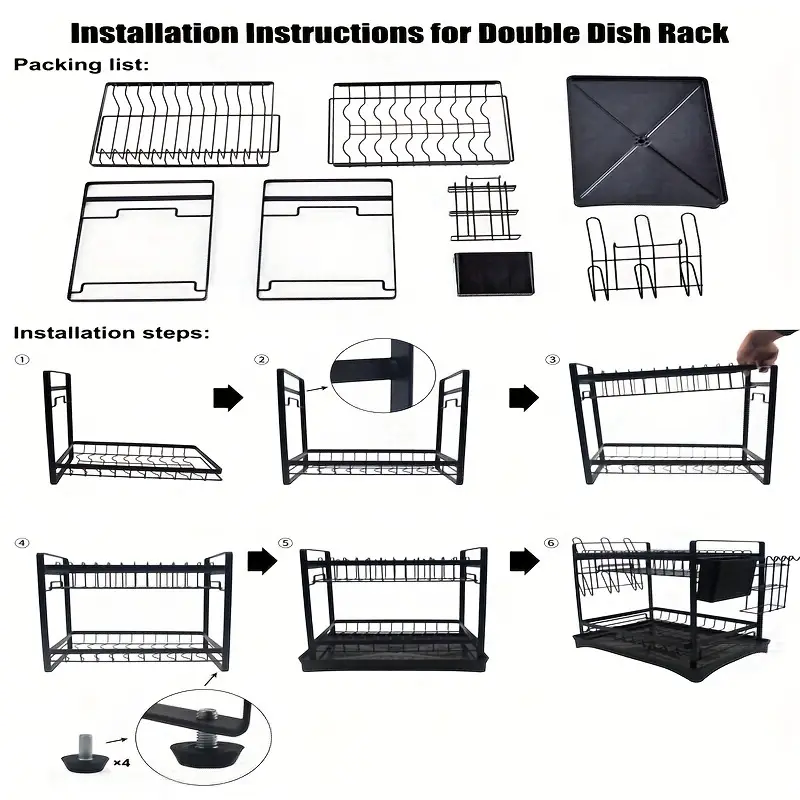 Installation Instructions for Double Dish Rack

Packing list:

Installation steps:

①

②

③

④

⑤

⑥

×4