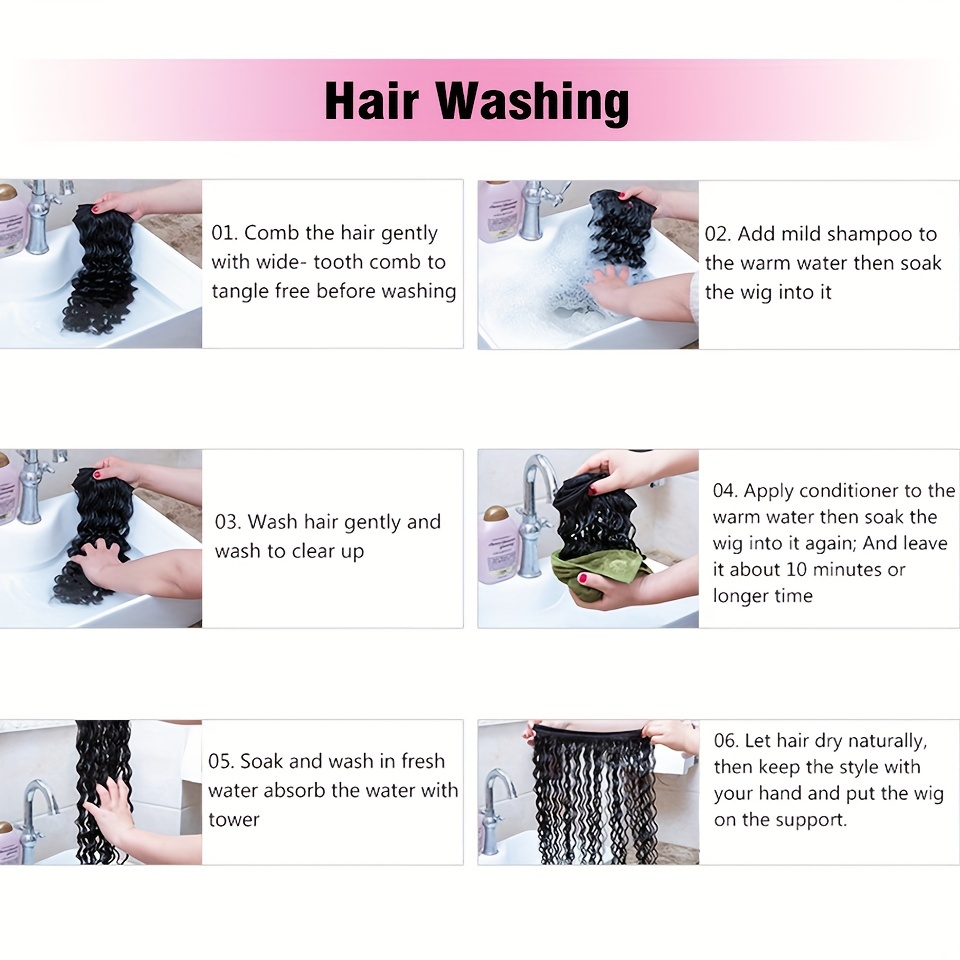 Hair Washing

01. Comb the hair gently with wide- tooth comb to tangle free before washing

02. Add mild shampoo to the warm water then soak the wig into it

03. Wash hair gently and wash to clear up

04. Apply conditioner to the warm water then soak the wig into it again; And leave it about 10 minutes or longer time

05. Soak and wash in fresh water absorb the water with tower

06. Let hair dry naturally, then keep the style with your hand and put the wig on the support.