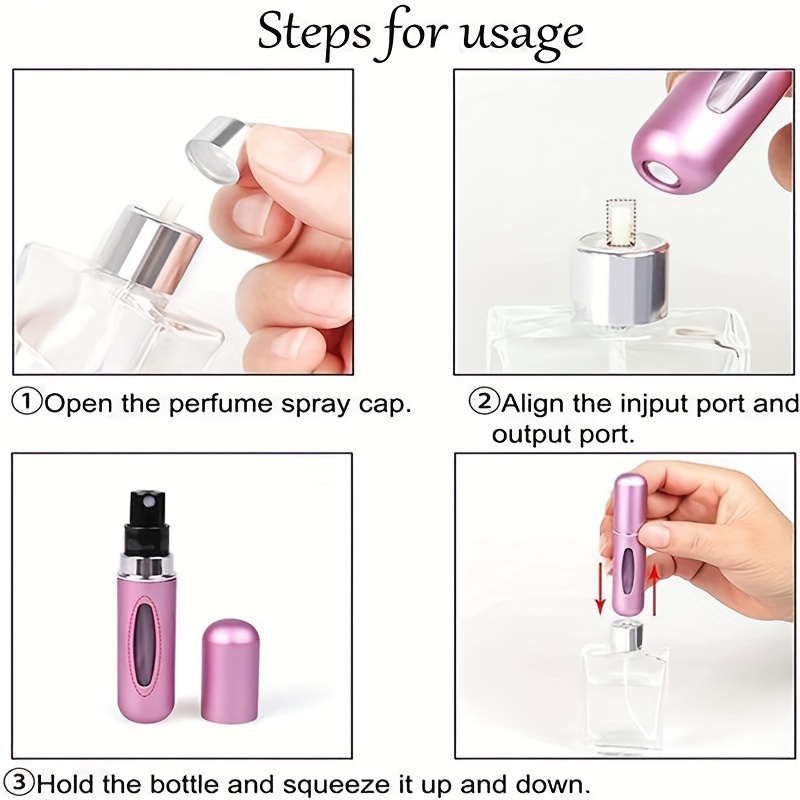 Steps for usage

①Open the perfume spray cap.

②Align the injput port and output port.

③Hold the bottle and squeeze it up and down.