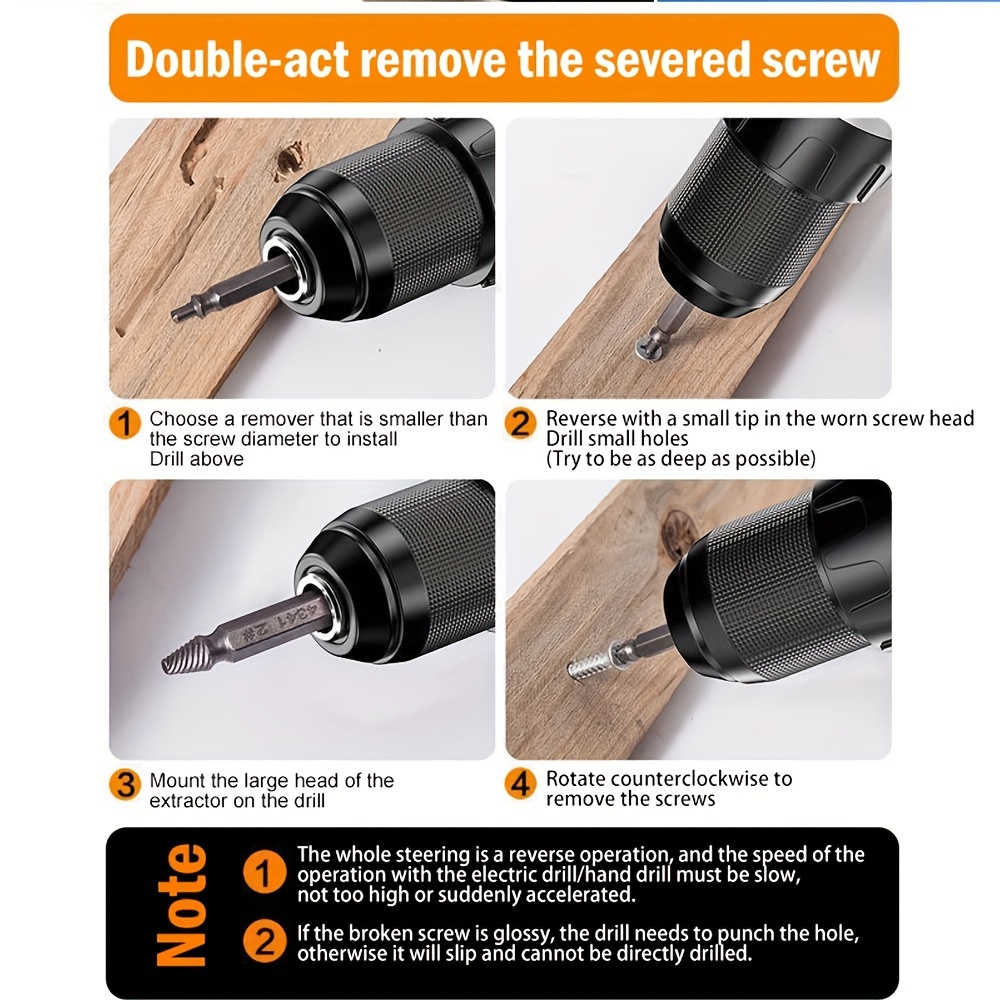 Double-act remove the severed screw

1 Choose a remover that is smaller than the screw diameter to install Drill above

2 Reverse with a small tip in the worn screw head Drill small holes (Try to be as deep as possible)

4341 2#

3 Mount the large head of the extractor on the drill

4 Rotate counterclockwise to remove the screws

Note

1 The whole steering is a reverse operation, and the speed of the operation with the electric drill/hand drill must be slow, not too high or suddenly accelerated.

2 If the broken screw is glossy, the drill needs to punch the hole, otherwise it will slip and cannot be directly drilled.